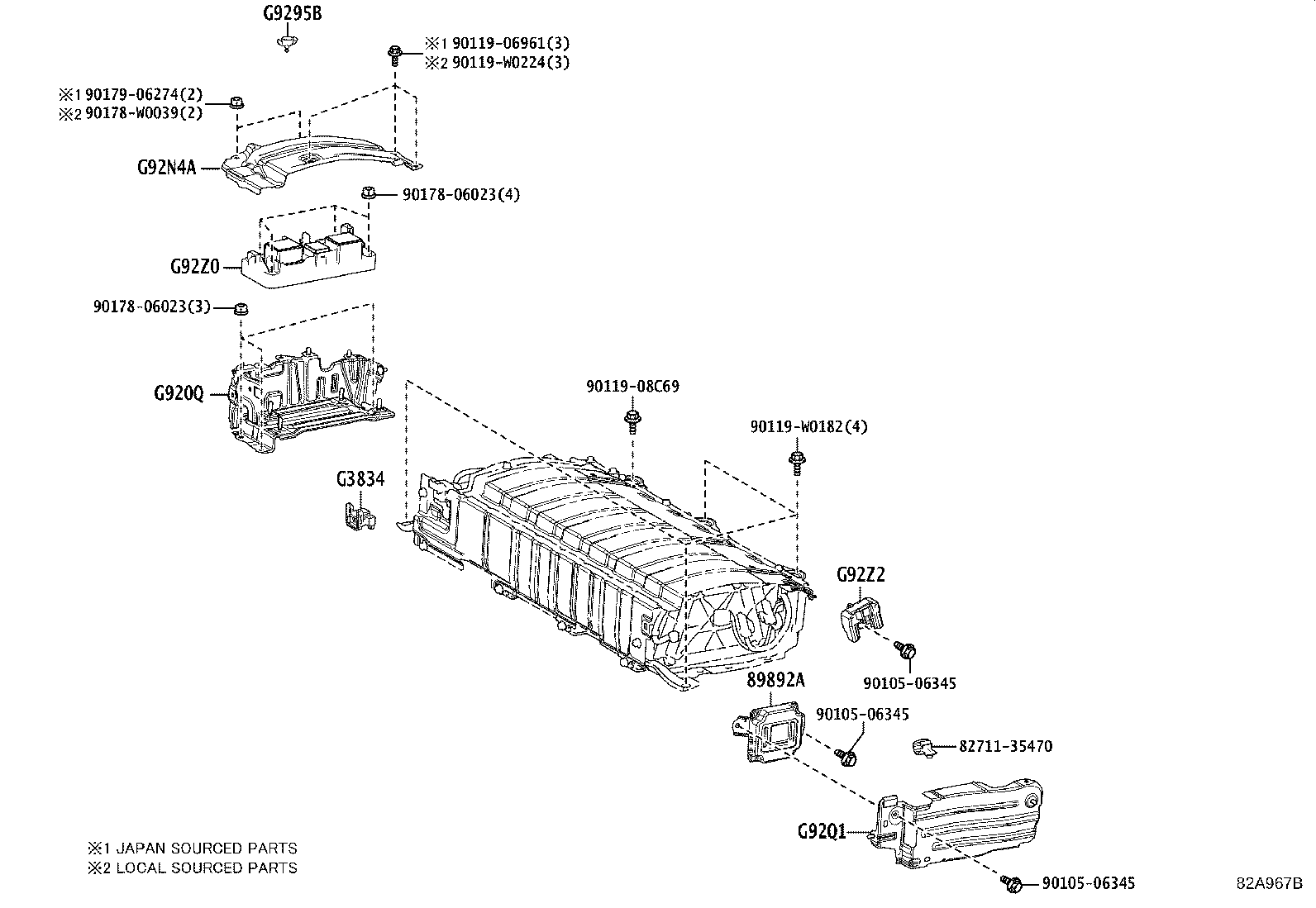 G9295B

※1 90119-06961(3)
※2 90119-W0224(3)

※1 90179-06274(2)
※2 90178-W0039(2)

G92N4A

90178-06023(4)

G92Z0

90178-06023(3)

G920Q

90119-08C69

90119-W0182(4)

G3834

G92Z2

90105-06345

89892A

90105-06345

82711-35470

G92Q1

90105-06345

※1 JAPAN SOURCED PARTS
※2 LOCAL SOURCED PARTS

82A967B