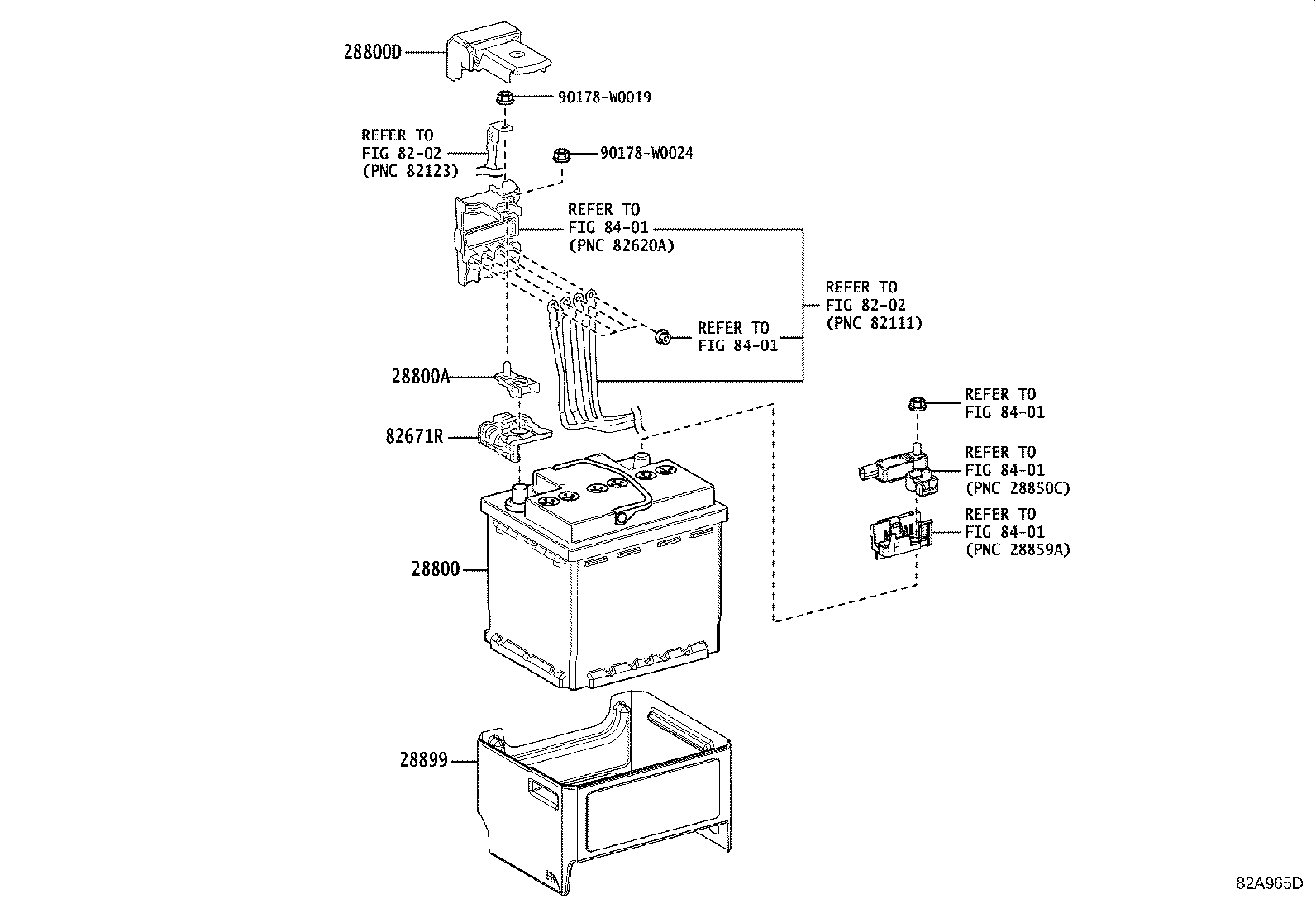 28800D

90178-W0019

REFER TO
FIG 82-02
(PNC 82123)

90178-W0024

REFER TO
FIG 84-01
(PNC 82620A)

REFER TO
FIG 82-02
(PNC 82111)

REFER TO
FIG 84-01

28800A

82671R

REFER TO
FIG 84-01

REFER TO
FIG 84-01
(PNC 28850C)

REFER TO
FIG 84-01
(PNC 28859A)

28800

28899

82A965D