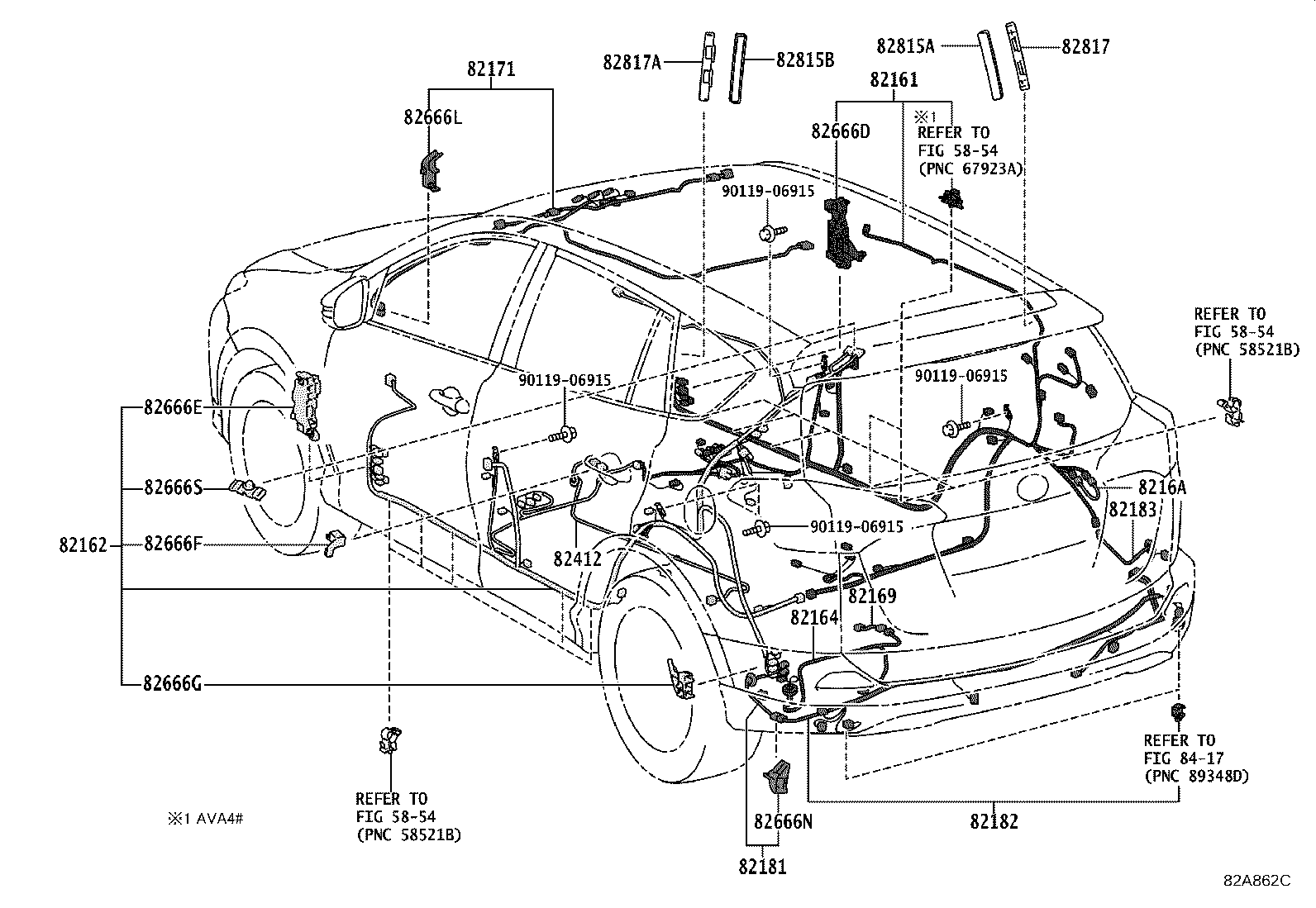 82817A
82815B
82815A
82817
82171
82161
82666L
82666D
※1
REFER TO
FIG 58-54
(PNC 67923A)
90119-06915
REFER TO
FIG 58-54
(PNC 58521B)
90119-06915
90119-06915
82666E
82666S
8216A
82183
82162
82666F
90119-06915
82412
82169
82164
82666G
REFER TO
FIG 84-17
(PNC 89348D)
REFER TO
FIG 58-54
(PNC 58521B)
※1 AVA4#
82666N
82182
82181
82A862C