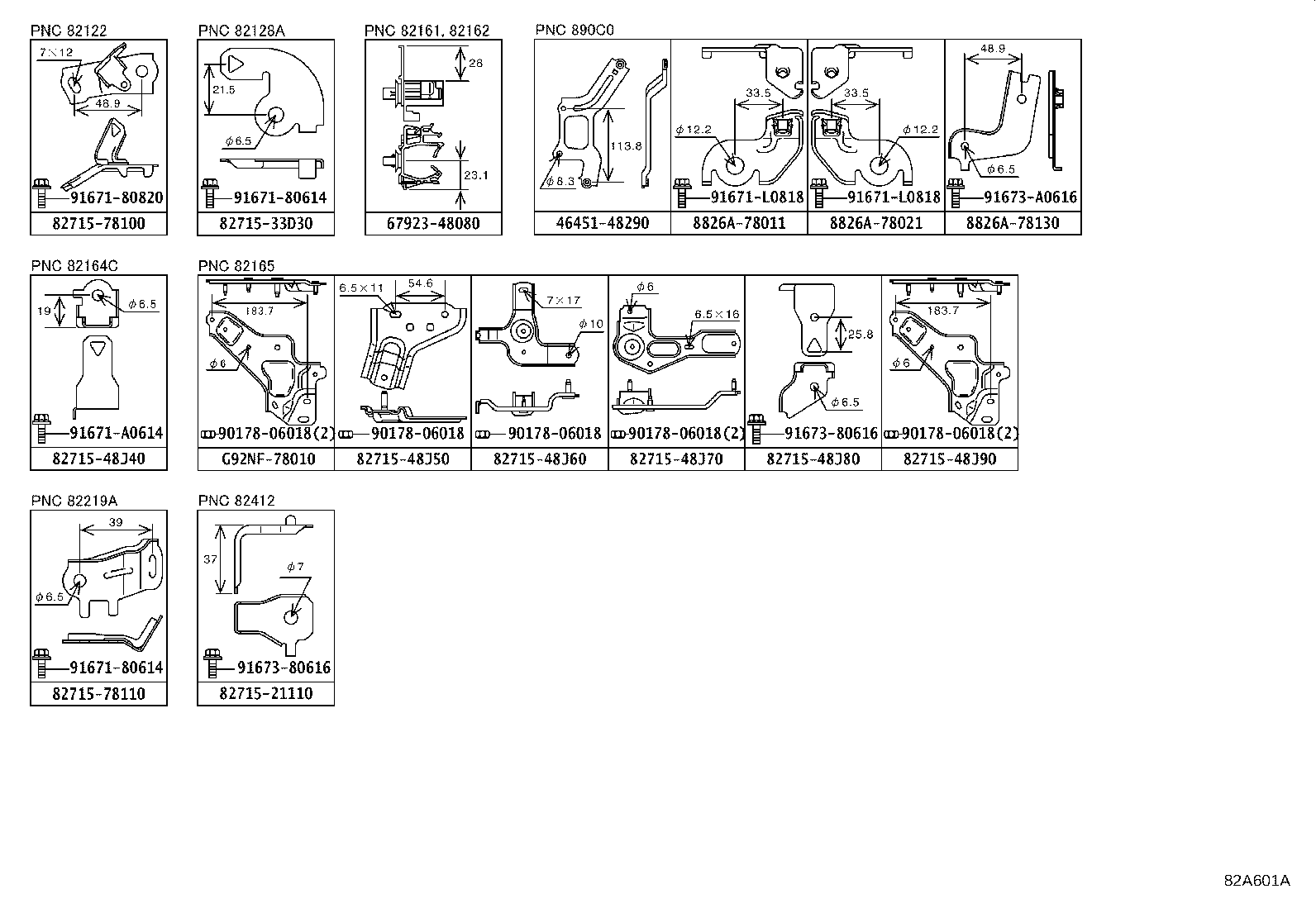 PNC 82122
7×12
48.9
91671-80820
82715-78100

PNC 82128A
21.5
$\phi$6.5
91671-80614
82715-33D30

PNC 82161, 82162
26
23.1
67923-48080

PNC 890C0
113.8
$\phi$8.3
46451-48290

33.5
$\phi$12.2
91671-L0818
8826A-78011

33.5
$\phi$12.2
91671-L0818
8826A-78021

48.9
$\phi$6.5
91673-A0616
8826A-78130

PNC 82164C
19
$\phi$6.5
91671-A0614
82715-48J40

PNC 82165
183.7
$\phi$6
90178-06018(2)
G92NF-78010

6.5×11
54.6
90178-06018
82715-48J50

7×17
$\phi$10
90178-06018
82715-48J60

$\phi$6
6.5×16
90178-06018(2)
82715-48J70

25.8
$\phi$6.5
91673-80616
82715-48J80

183.7
$\phi$6
90178-06018(2)
82715-48J90

PNC 82219A
39
$\phi$6.5
91671-80614
82715-78110

PNC 82412
37
$\phi$7
91673-80616
82715-21110

82A601A