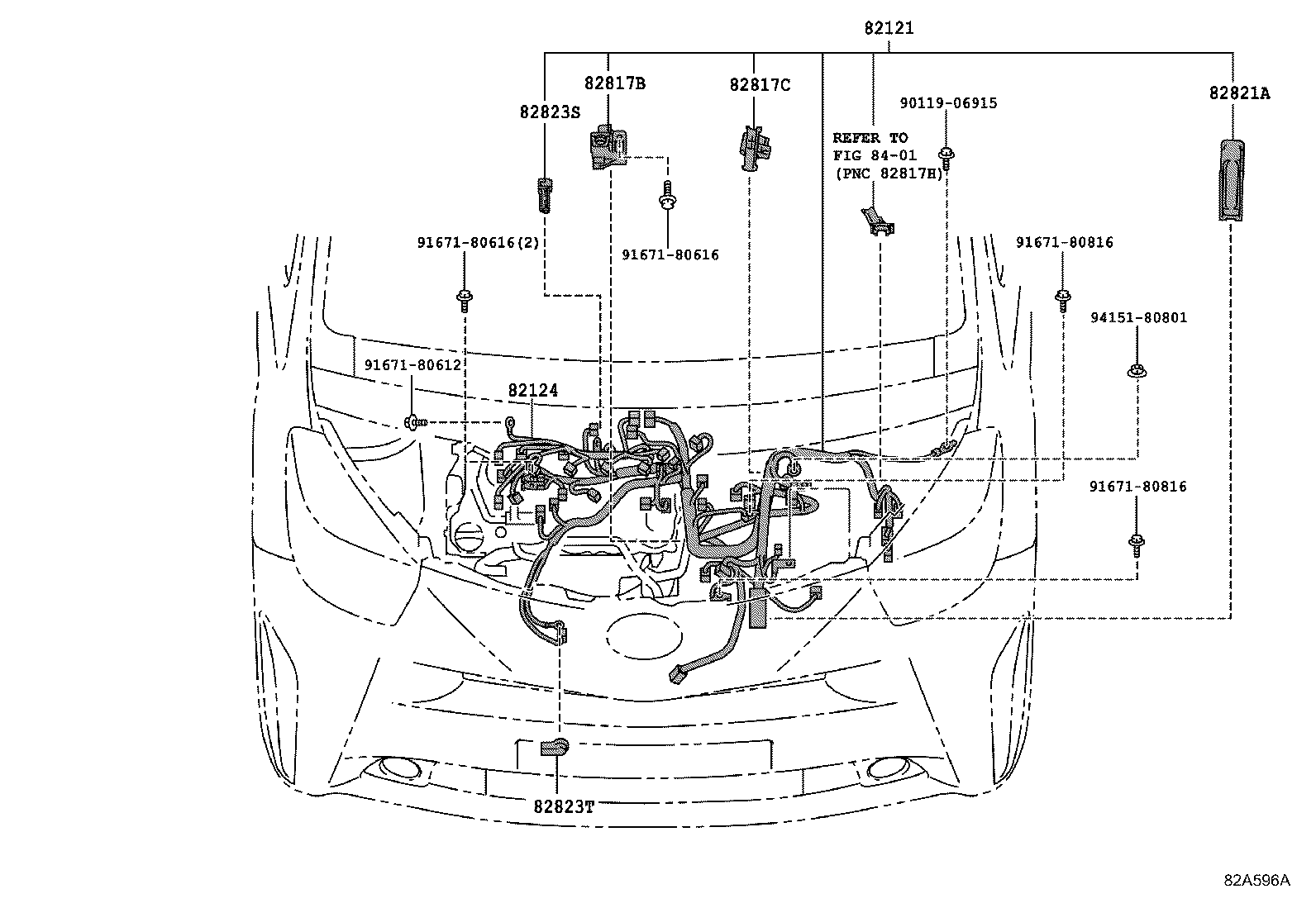 82121

82817B

82817C

82823S

90119-06915

82821A

REFER TO
FIG 84-01
(PNC 82817H)

91671-80616(2)

91671-80616

91671-80816

94151-80801

91671-80612

82124

91671-80816

82823T

82A596A