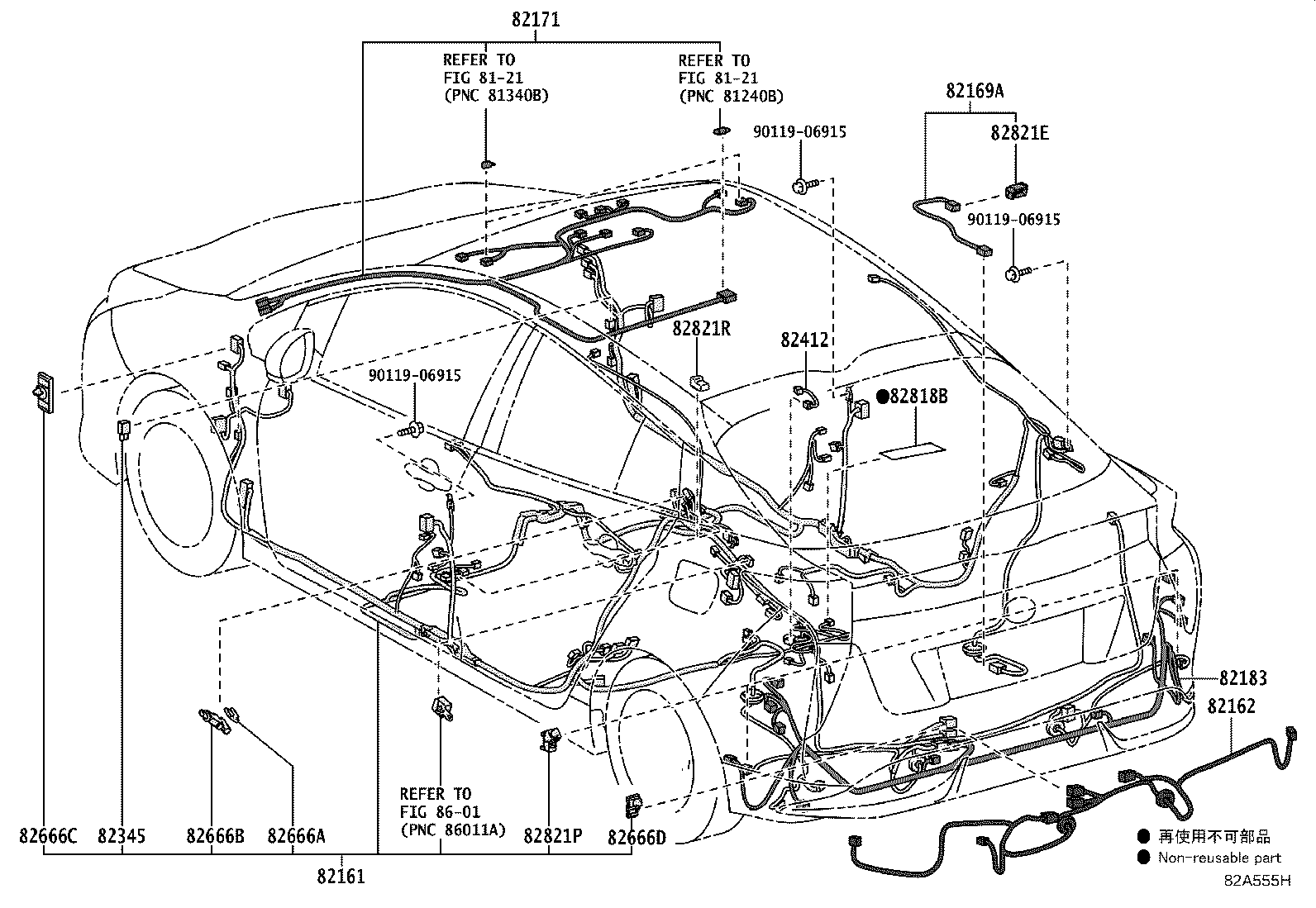 82171

REFER TO
FIG 81-21
(PNC 81340B)

REFER TO
FIG 81-21
(PNC 81240B)

90119-06915

82169A

82821E

90119-06915

82821R

82412

●82818B

90119-06915

82183

82162

REFER TO
FIG 86-01
(PNC 86011A)

82666C

82345

82666B

82666A

82821P

82666D

82161

● 再使用不可部品
● Non-reusable part

82A555H