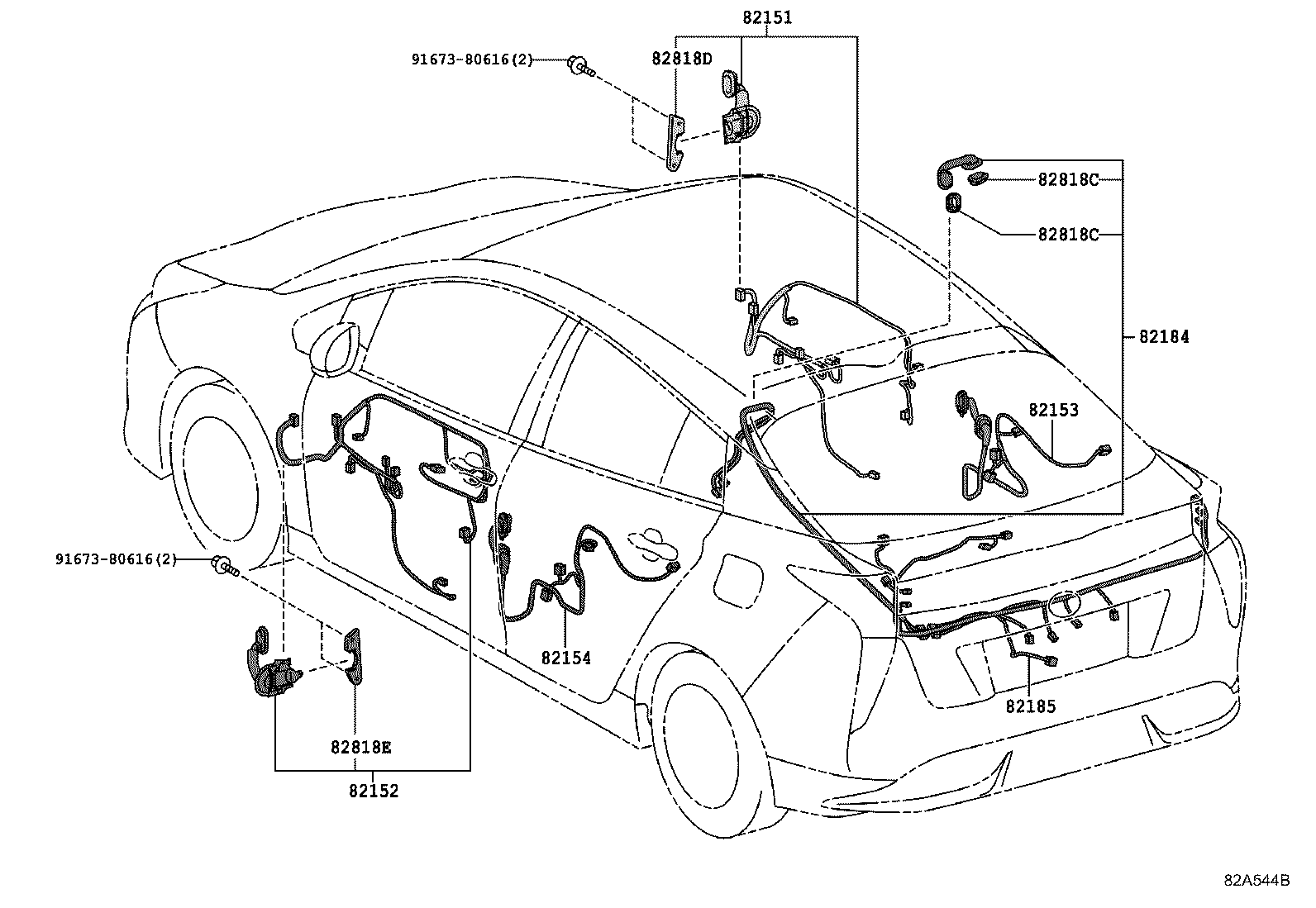 82151
91673-80616(2)
82818D
82818C
82818C
82184
82153
91673-80616(2)
82154
82185
82818E
82152
82A544B