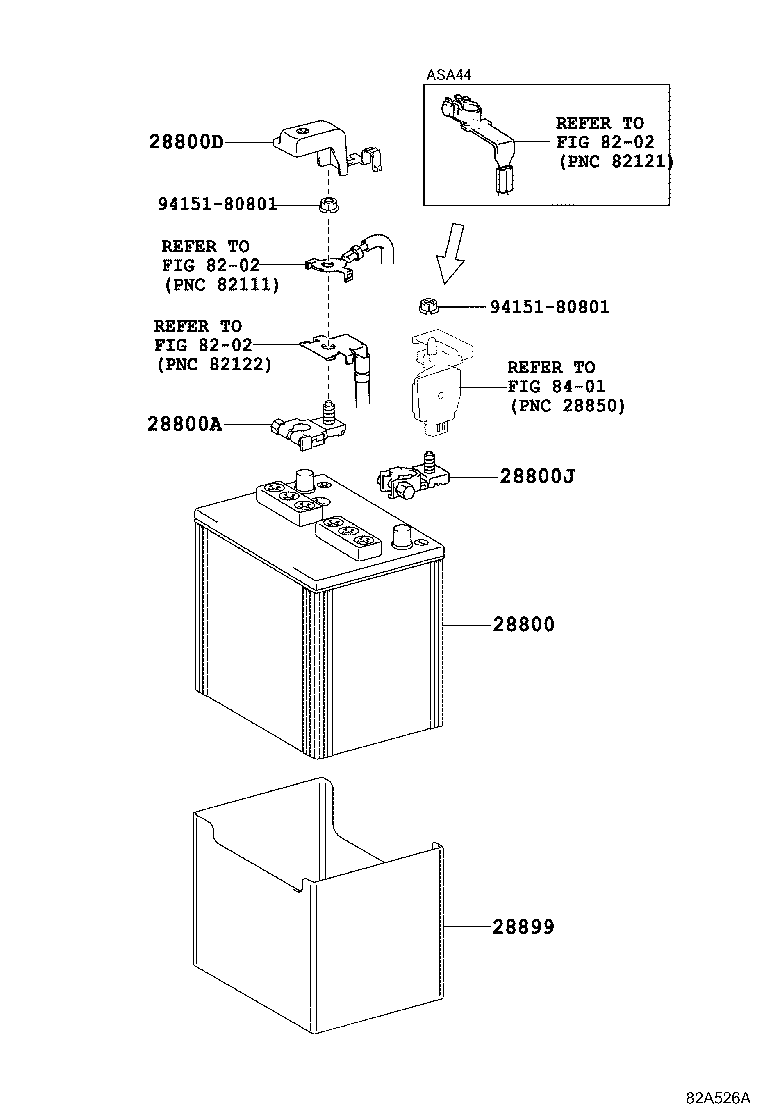 ASA44

REFER TO
FIG 82-02
(PNC 82121)

28800D

94151-80801

REFER TO
FIG 82-02
(PNC 82111)

94151-80801

REFER TO
FIG 82-02
(PNC 82122)

REFER TO
FIG 84-01
(PNC 28850)

28800A

28800J

28800

28899

82A526A