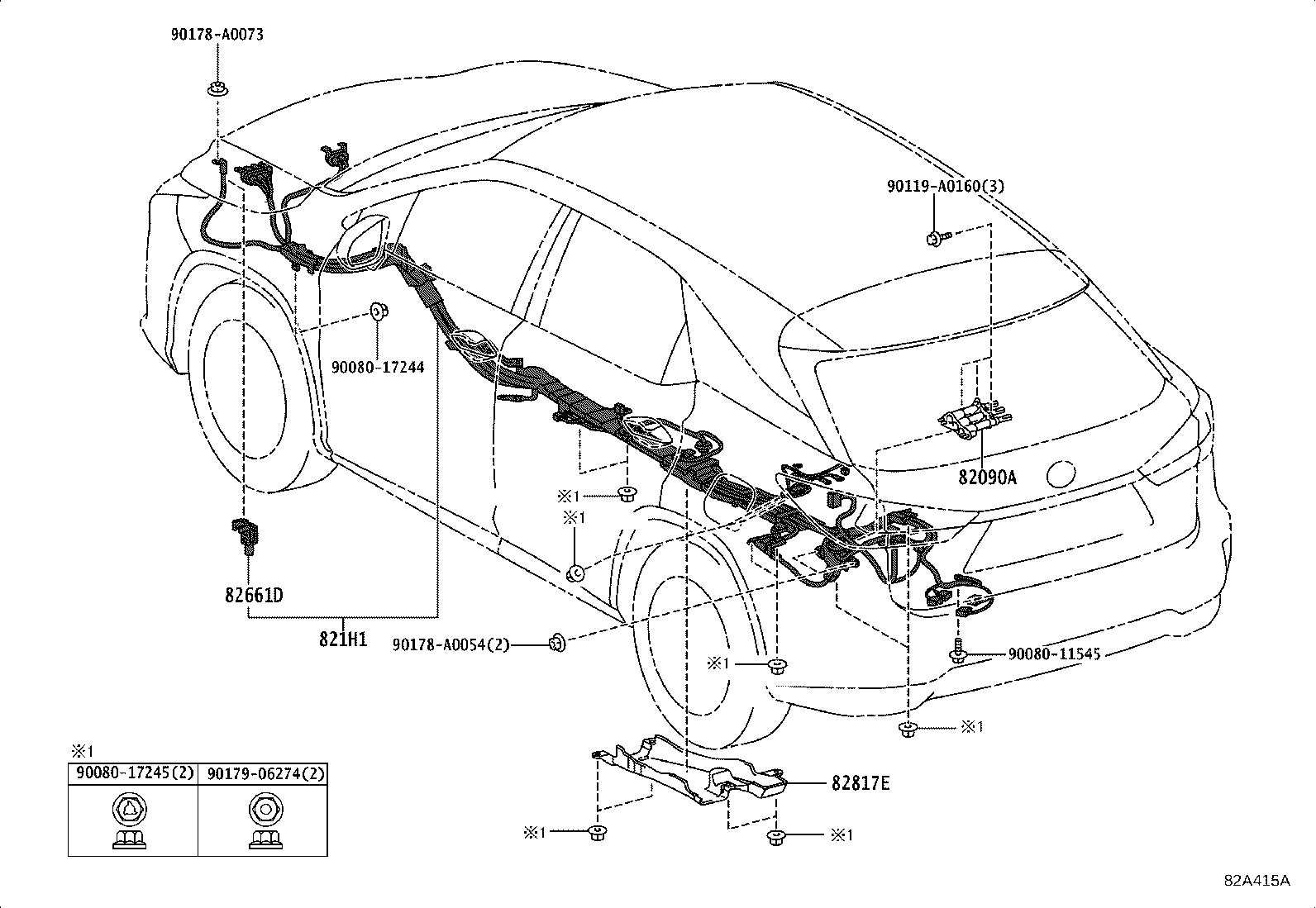 90178-A0073

90119-A0160(3)

90080-17244

82090A

※1

※1

82661D

821H1

90178-A0054(2)

※1

90080-11545

※1

※1

| 90080-17245(2) | 90179-06274(2) |
|---|---|
| | |

82817E

※1

※1

82A415A