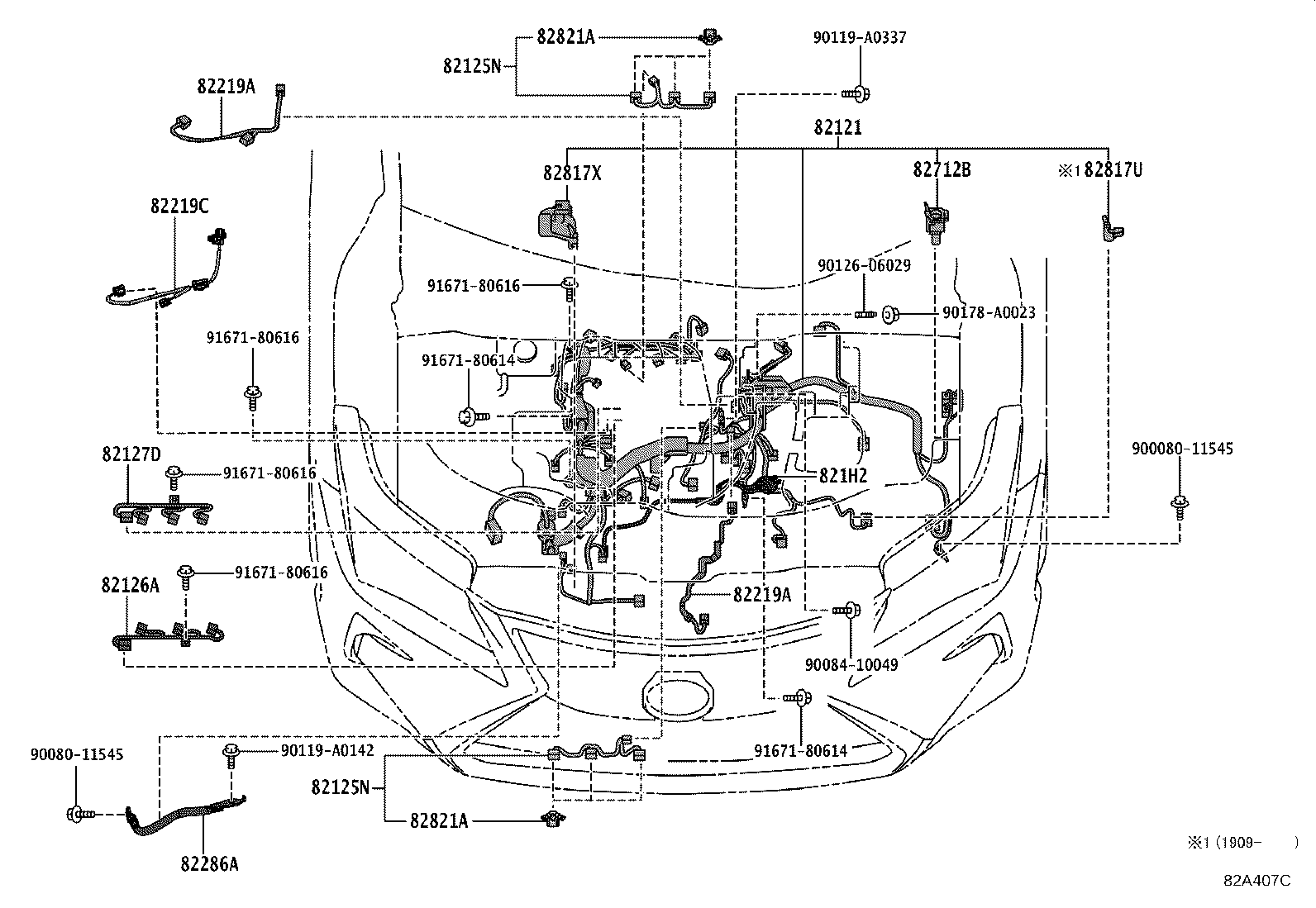 82821A
82125N
90119-A0337
82219A
82121
82817X
82712B
※1 82817U
82219C
91671-80616
90126-06029
90178-A0023
91671-80616
91671-80614
82127D
91671-80616
821H2
900080-11545
82126A
91671-80616
82219A
90084-10049
91671-80614
90080-11545
90119-A0142
82125N
82821A
82286A
※1 (1909-   )
82A407C