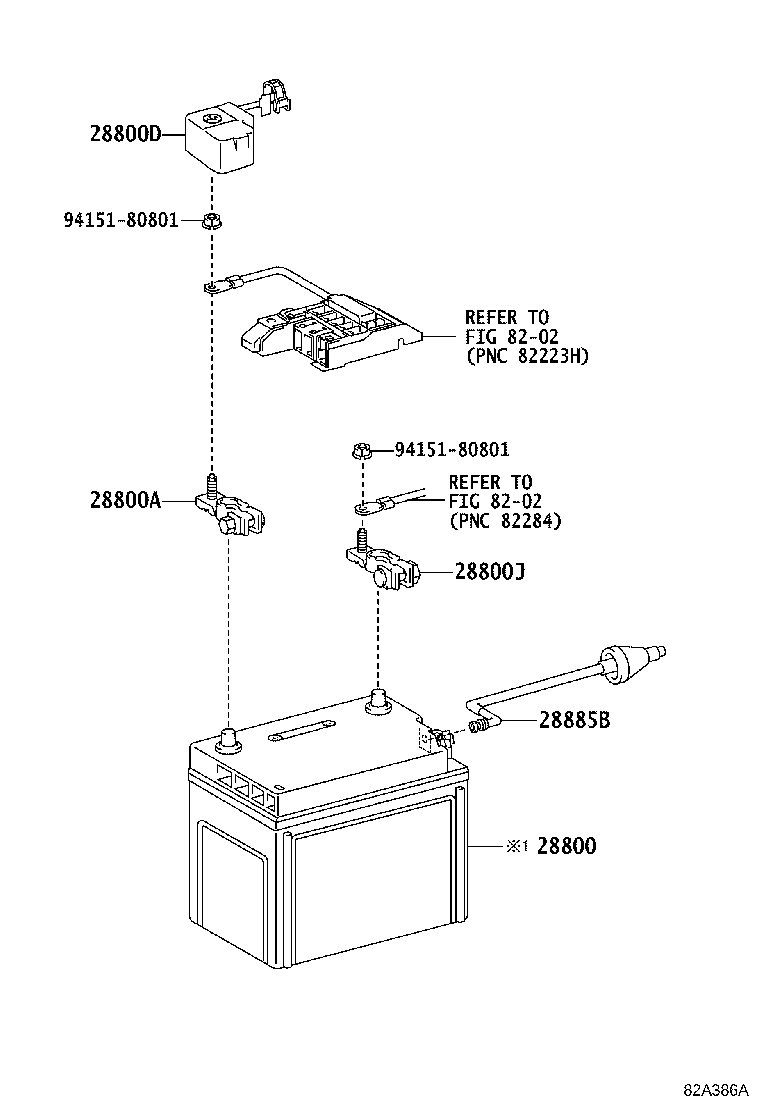 28800D

94151-80801

REFER TO
FIG 82-02
(PNC 82223H)

94151-80801

REFER TO
FIG 82-02
(PNC 82284)

28800A

28800J

28885B

※1 28800

82A386A