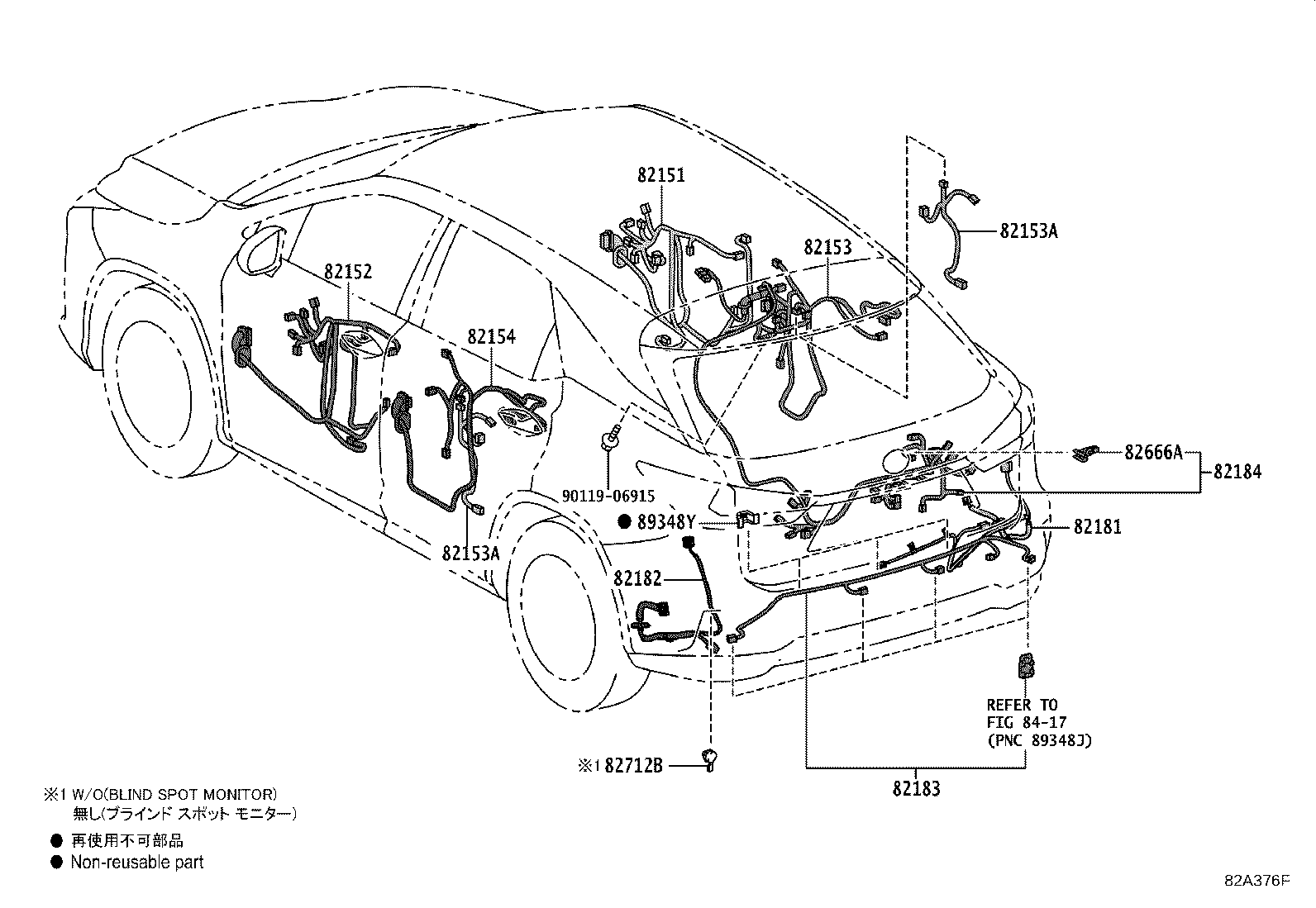 82151

82153A

82153

82152

82154

82666A

82184

90119-06915

● 89348Y

82181

82153A

82182

REFER TO FIG 84-17 (PNC 89348J)

※1 82712B

82183

※1 W/O(BLIND SPOT MONITOR)
無し(ブラインド スポット モニター)

● 再使用不可部品

● Non-reusable part

82A376F