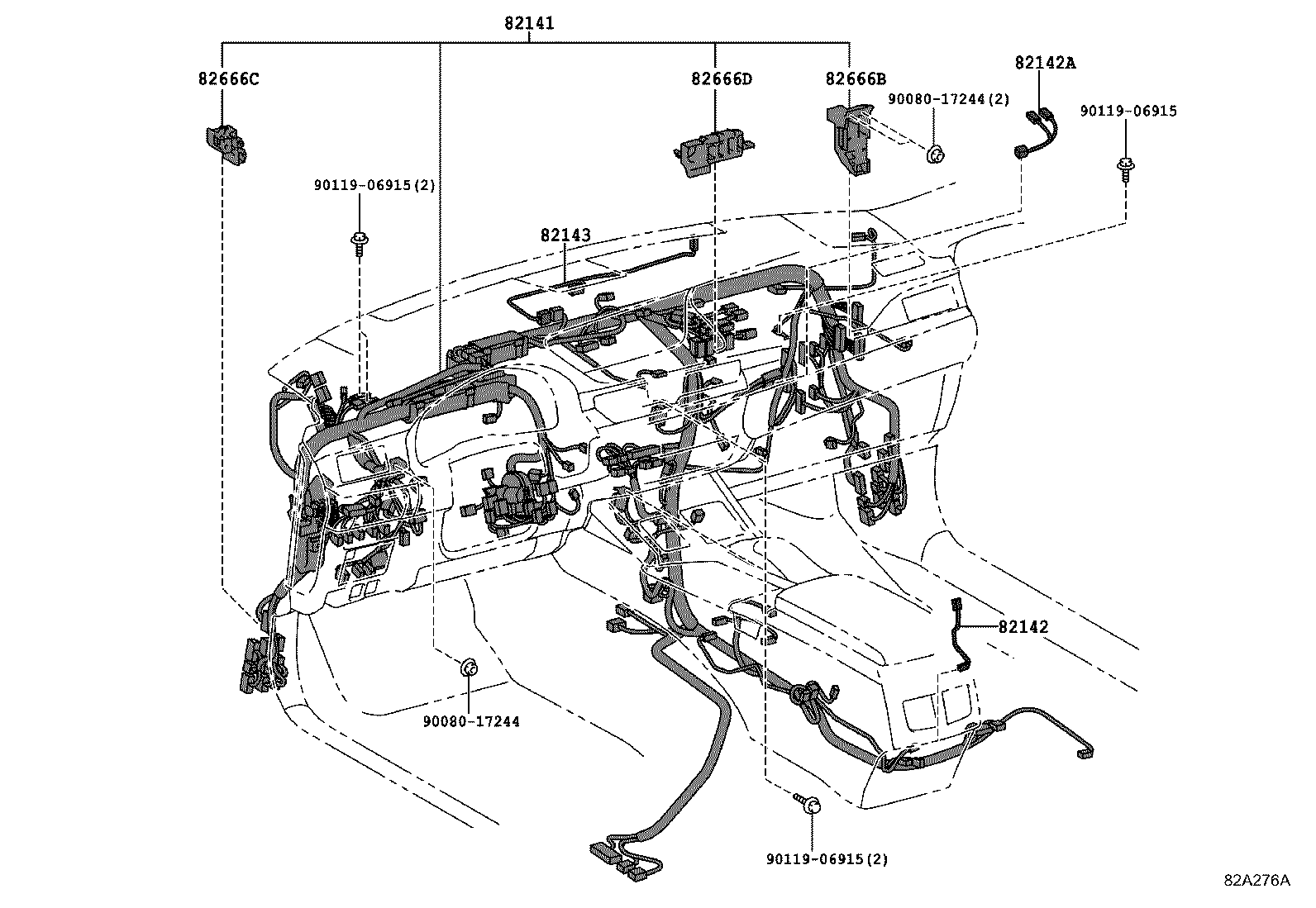 82141

82666C

82666D

82666B

82142A

90080-17244(2)

90119-06915

90119-06915(2)

82143

82142

90080-17244

90119-06915(2)

82A276A