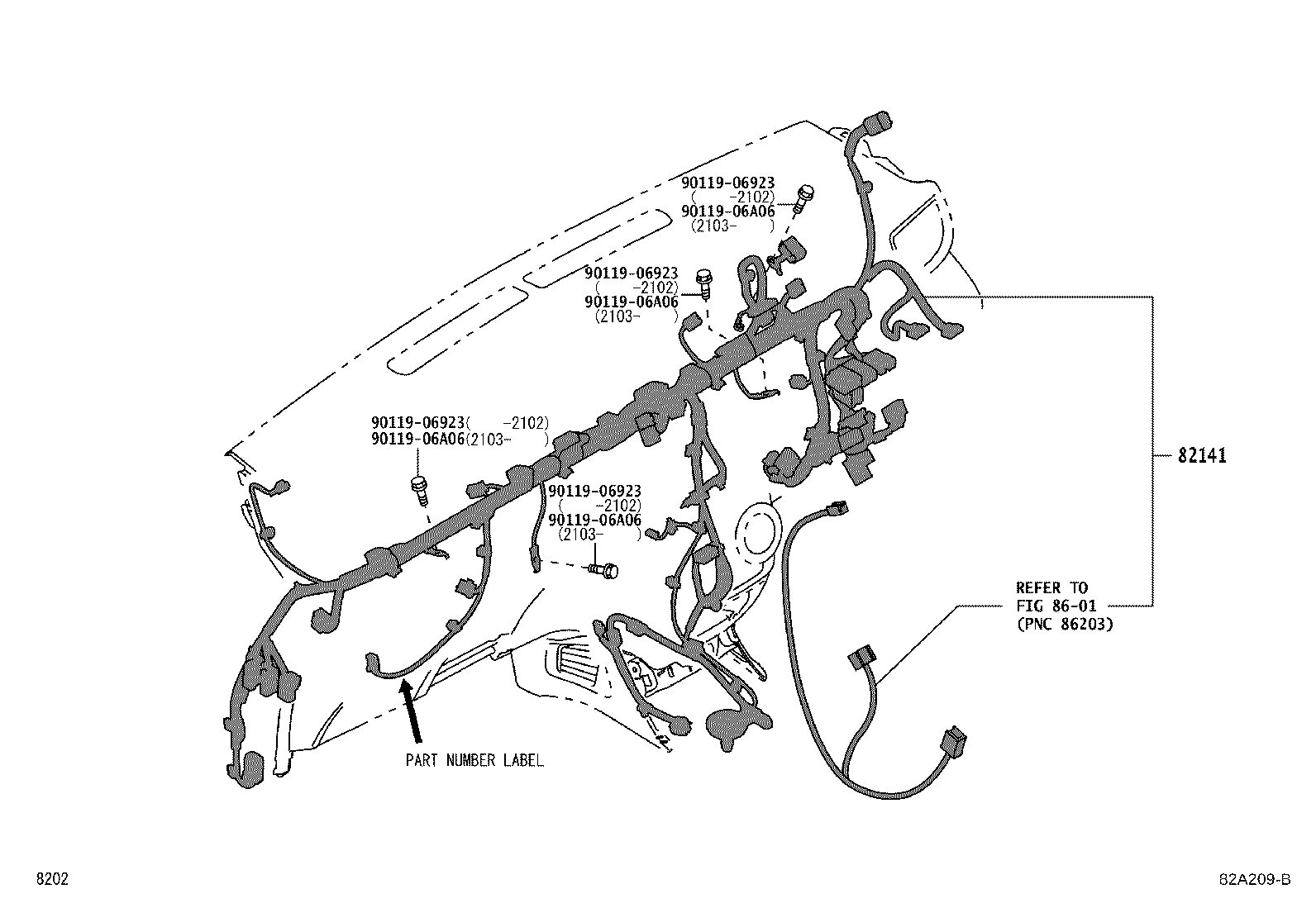 90119-06923
( -2102)
90119-06A06
(2103- )

90119-06923
( -2102)
90119-06A06
(2103- )

90119-06923( -2102)
90119-06A06(2103- )

90119-06923
( -2102)
90119-06A06
(2103- )

82141

REFER TO
FIG 86-01
(PNC 86203)

PART NUMBER LABEL

8202

82A209-B