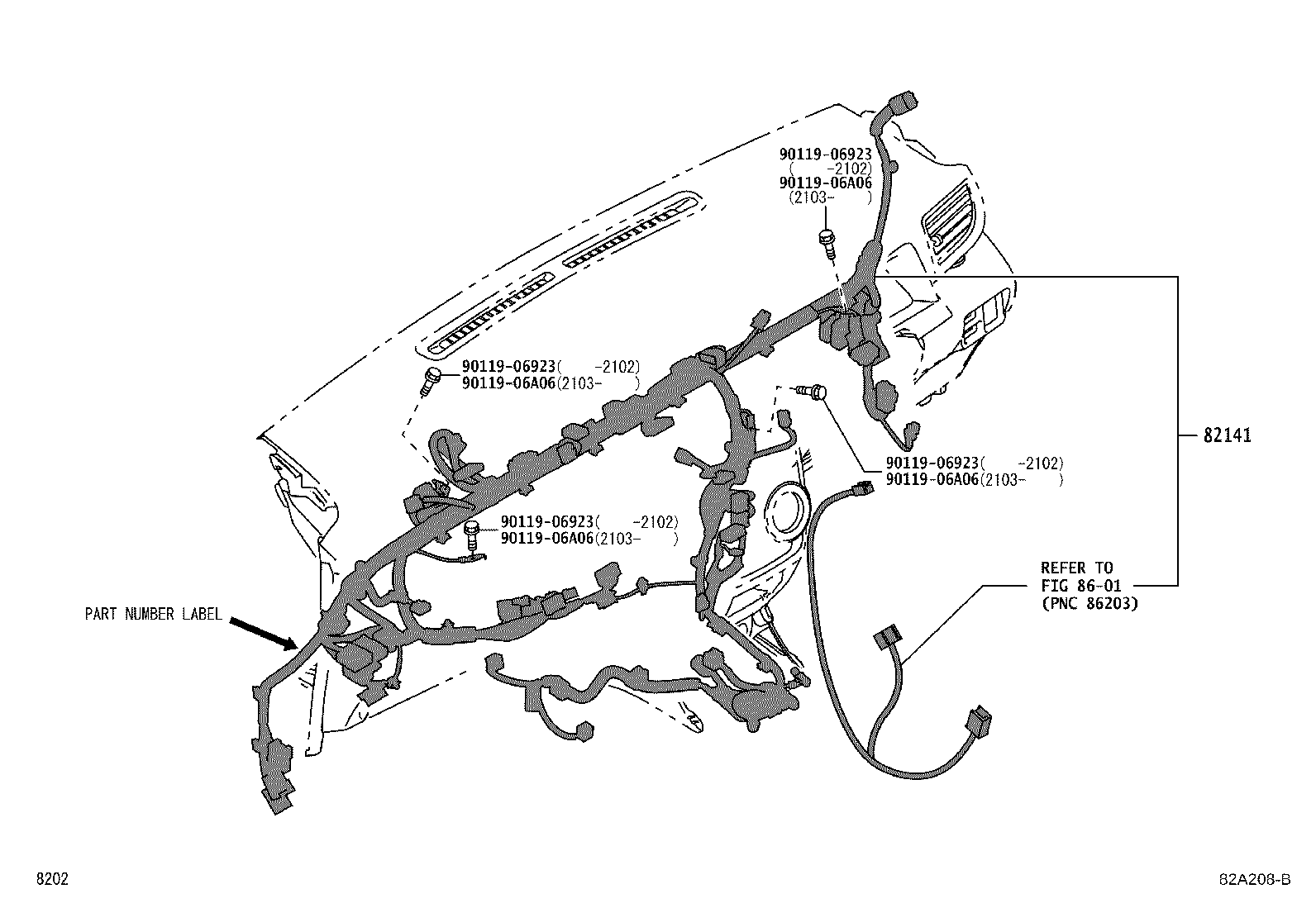 90119-06923
( -2102)
90119-06A06
(2103- )

90119-06923( -2102)
90119-06A06(2103- )

90119-06923( -2102)
90119-06A06(2103- )

82141

90119-06923( -2102)
90119-06A06(2103- )

REFER TO
FIG 86-01
(PNC 86203)

PART NUMBER LABEL

8202

82A208-B