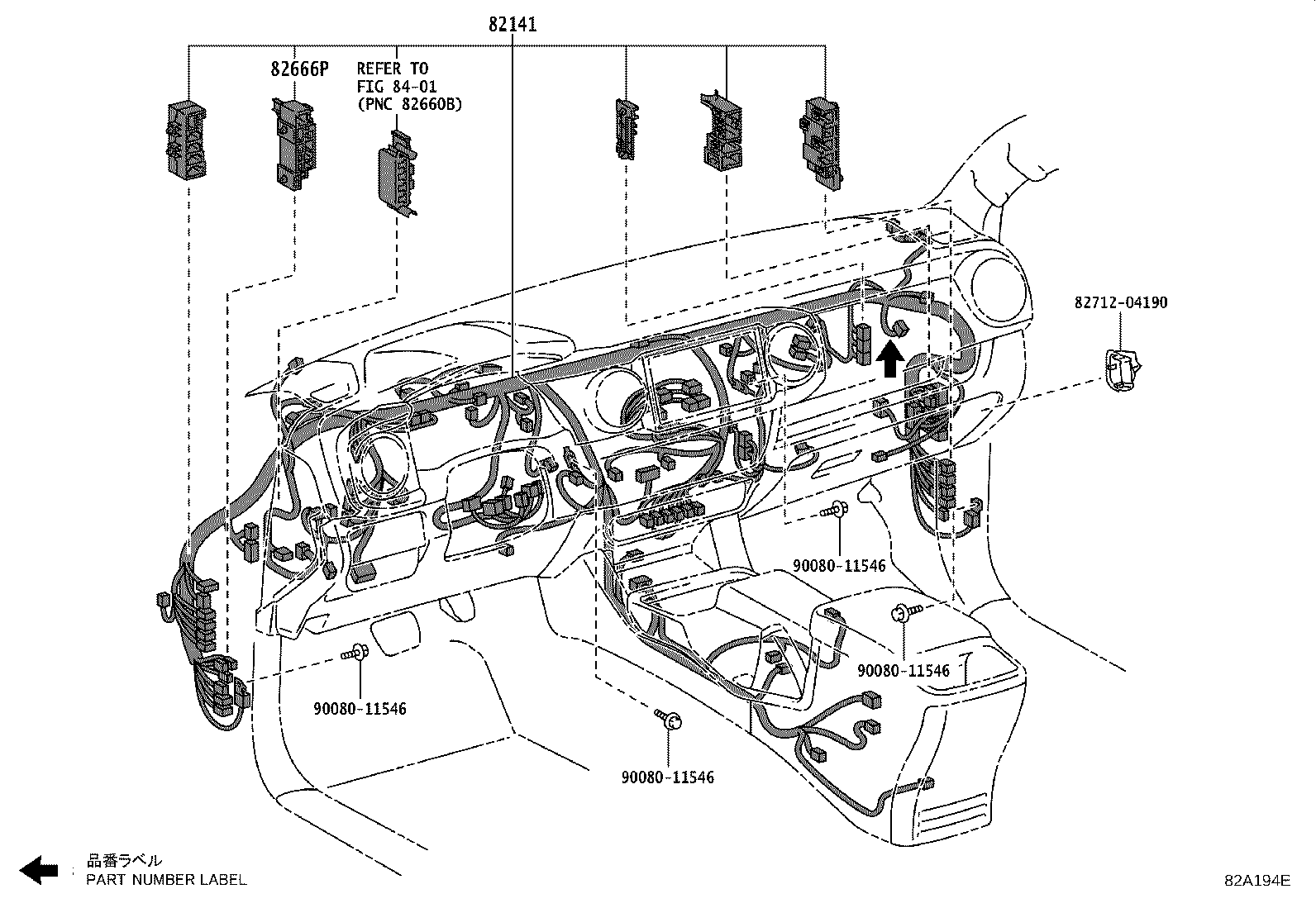 82141

82666P

REFER TO
FIG 84-01
(PNC 82660B)

82712-04190

90080-11546

90080-11546

90080-11546

90080-11546

品番ラベル
PART NUMBER LABEL

82A194E