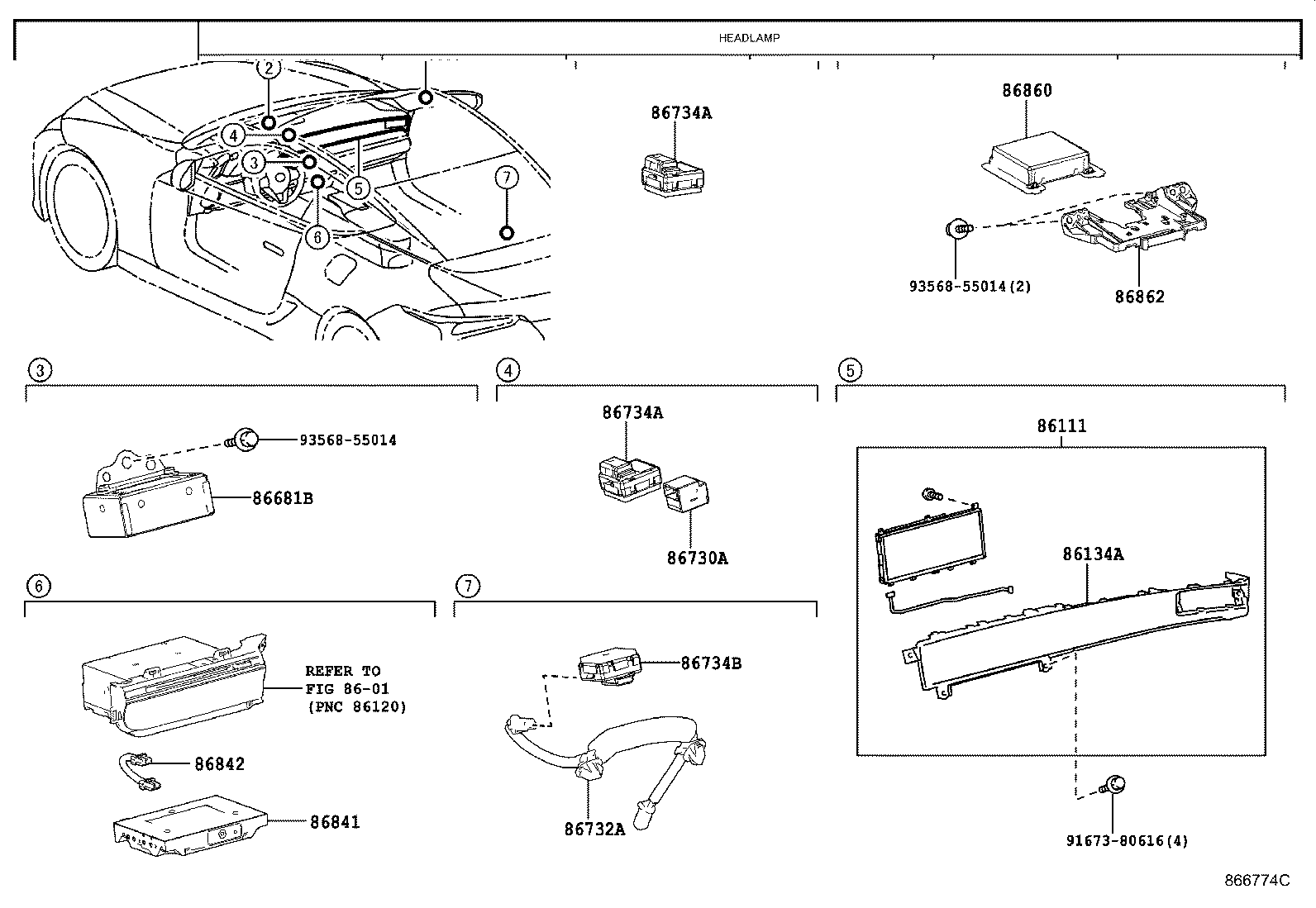 HEADLAMP

2
4
3
5
6
7

86734A

86860

93568-55014(2)

86862

3

93568-55014

86681B

4

86734A

86730A

5

86111

86134A

91673-80616(4)

6

REFER TO FIG 86-01 (PNC 86120)

86842

86841

7

86734B

86732A

866774C