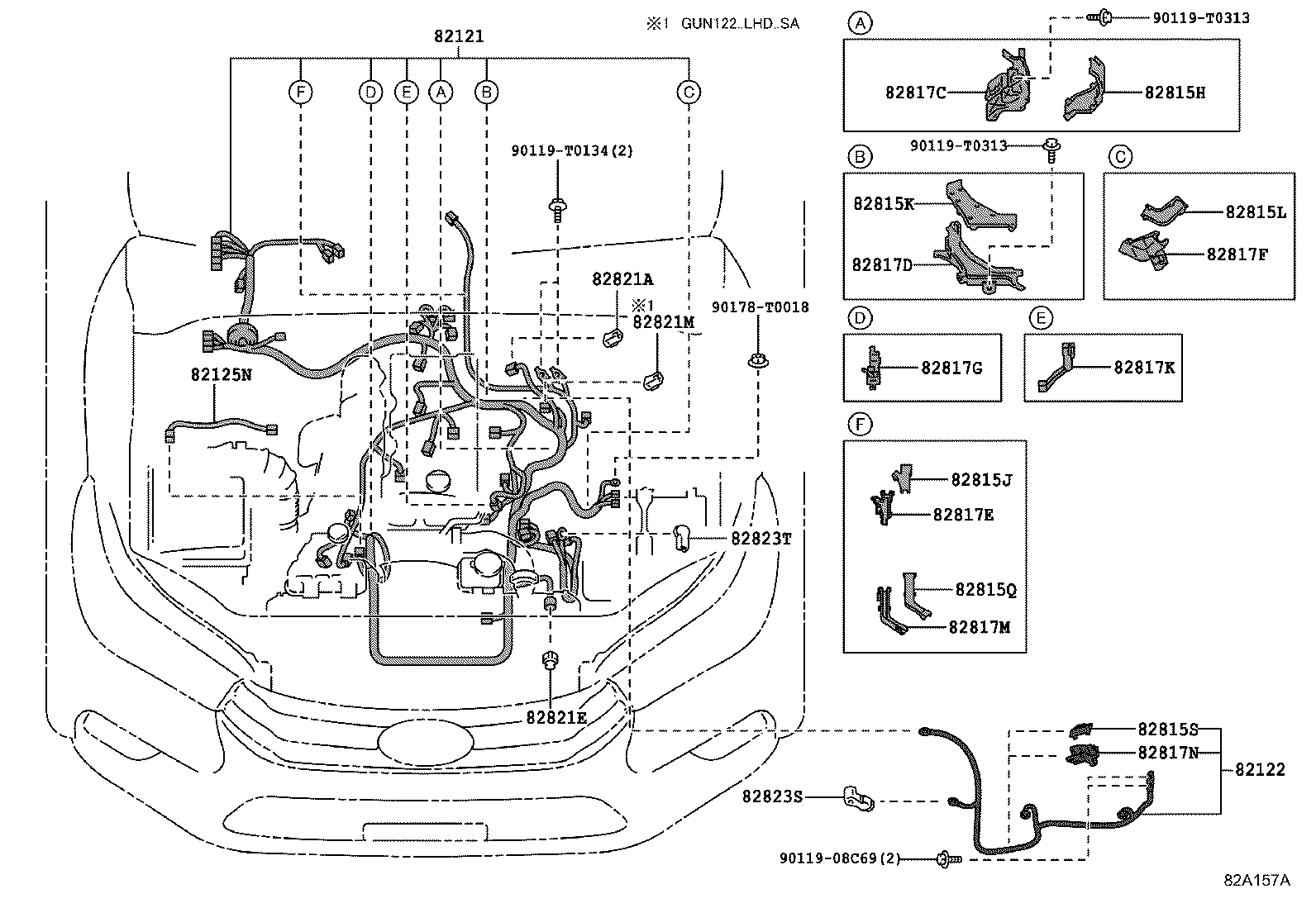 ※1 GUN122..LHD..SA

82121

F D E A B C

90119-T0134(2)

82821A

※1

82821M

90178-T0018

82125N

82823T

82821E

A

90119-T0313

82817C

82815H

B

90119-T0313

82815K

82817D

C

82815L

82817F

D

82817G

E

82817K

F

82815J

82817E

82815Q

82817M

82815S

82817N

82122

82823S

90119-08C69(2)

82A157A