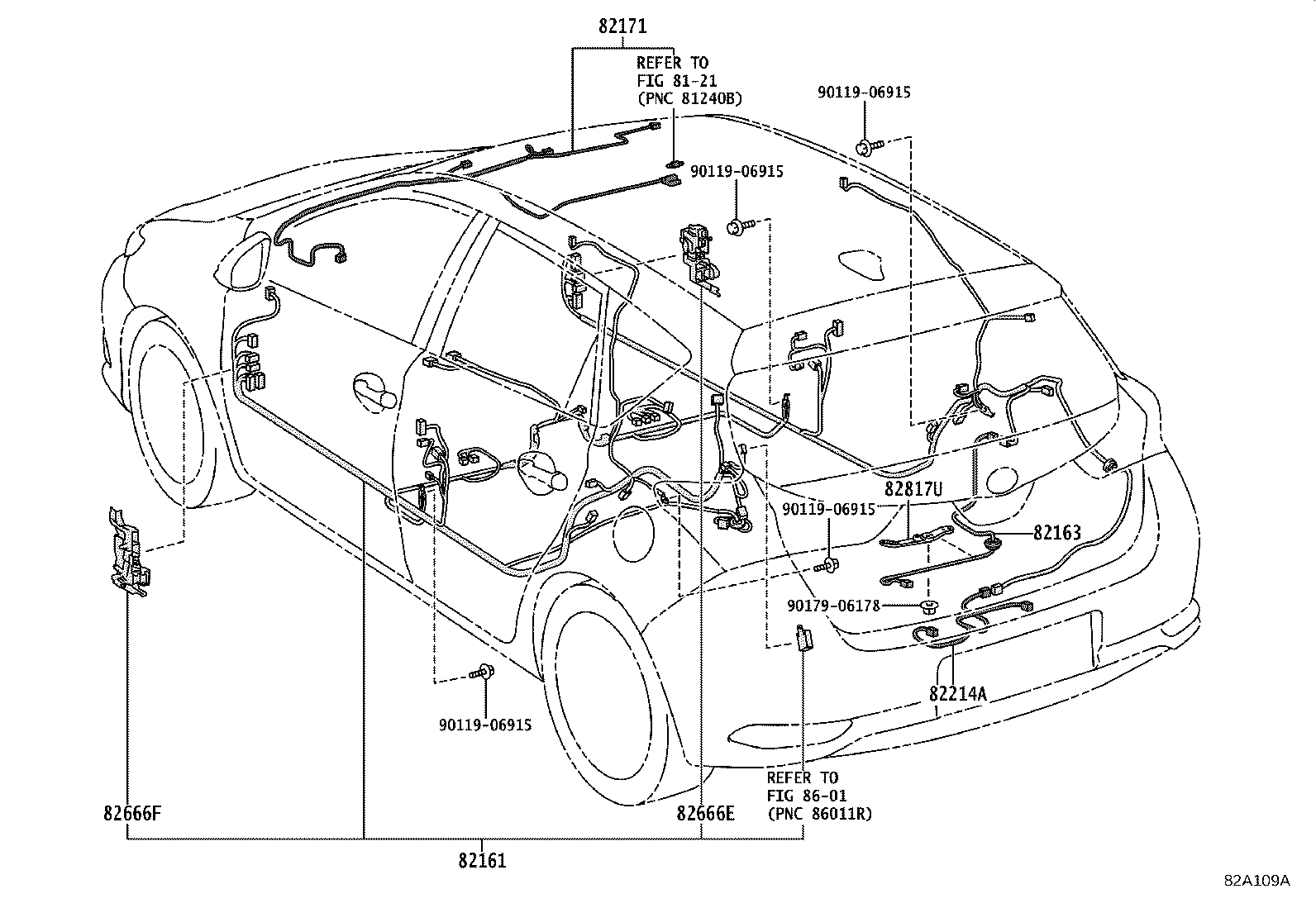 82171

REFER TO
FIG 81-21
(PNC 81240B)

90119-06915

90119-06915

82817U

90119-06915

82163

90179-06178

82214A

90119-06915

REFER TO
FIG 86-01
(PNC 86011R)

82666F

82666E

82161

82A109A