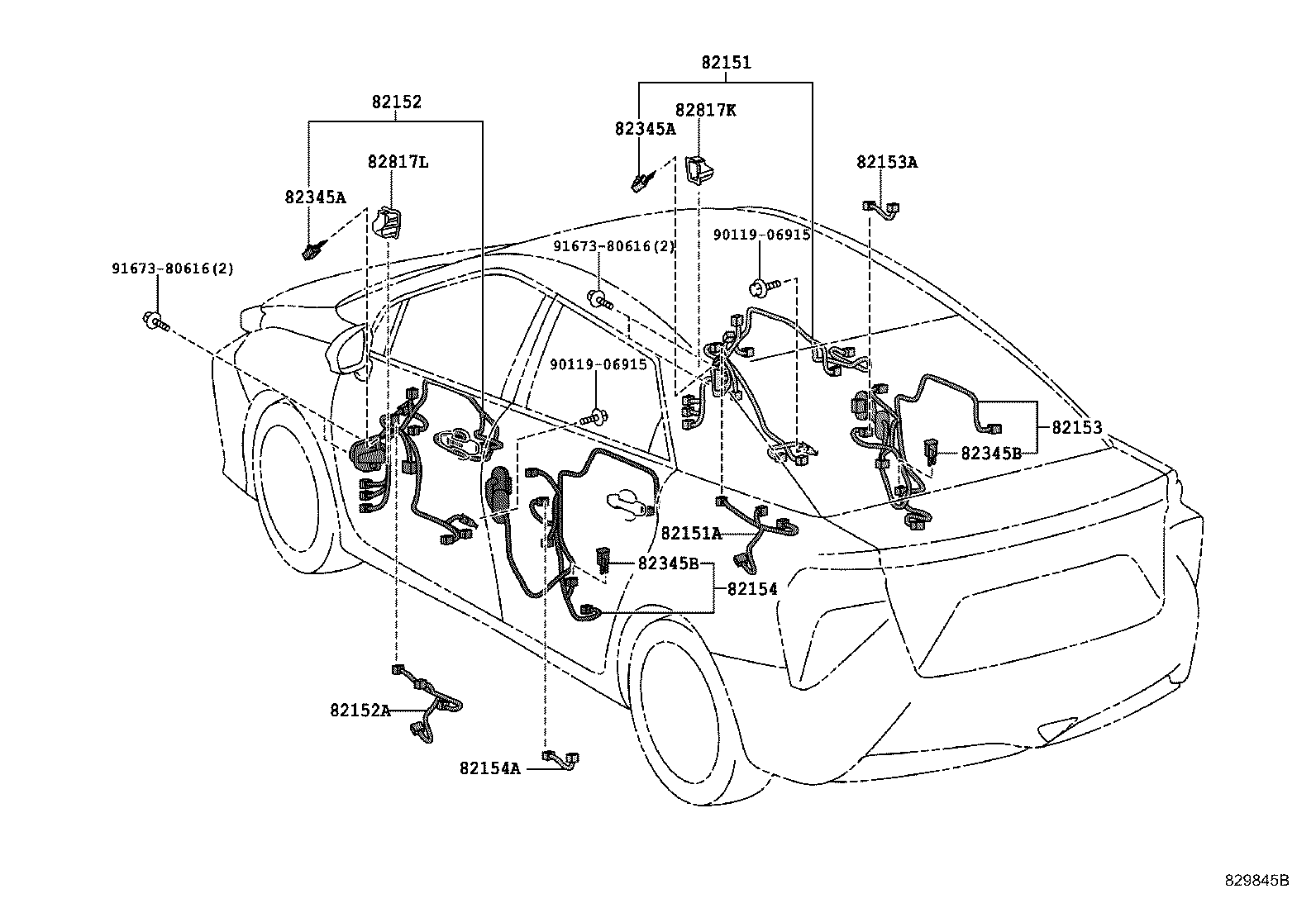 82151
82152
82817K
82345A
82817L
82153A
82345A
91673-80616(2)
90119-06915
91673-80616(2)
90119-06915
82153
82345B
82151A
82345B
82154
82152A
82154A
829845B