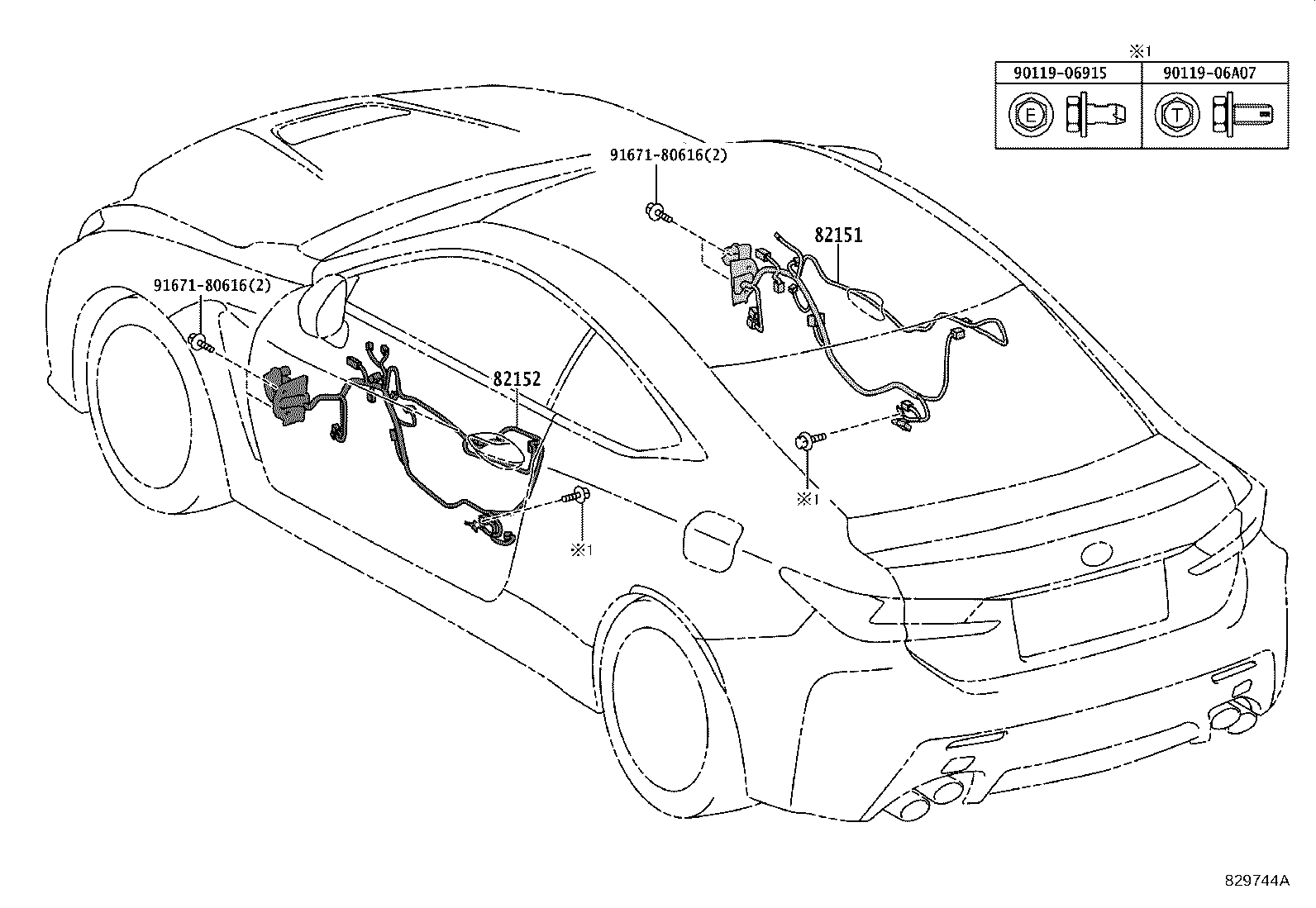 ※1

| 90119-06915 | 90119-06A07 |
|---|---|
| E | T |

91671-80616(2)

82151

91671-80616(2)

82152

※1

※1

829744A