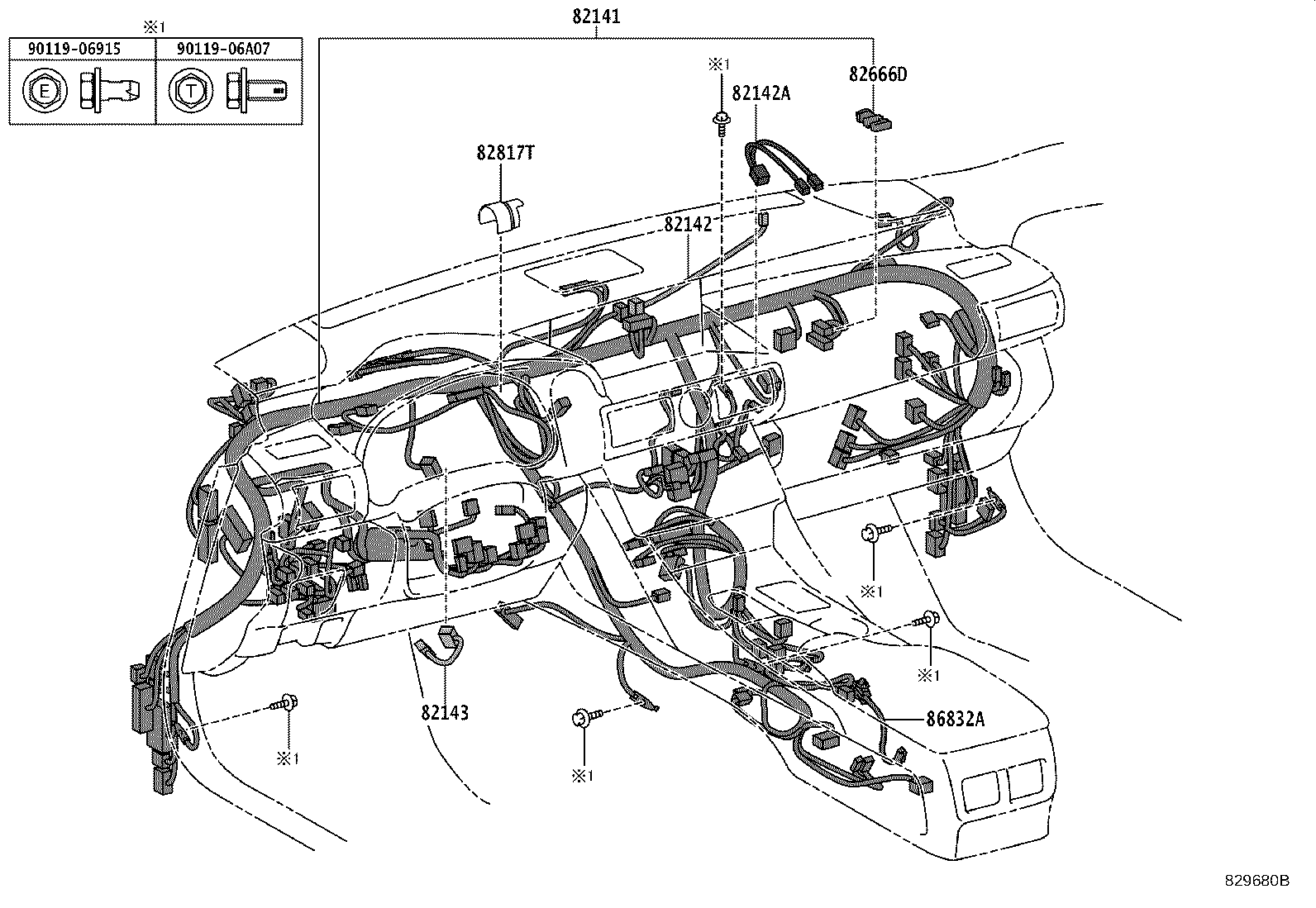 ※1

| 90119-06915 | 90119-06A07 |
|---|---|
| E | T |

82141

※1

82142A

82666D

82817T

82142

※1

※1

82143

86832A

※1

※1

829680B