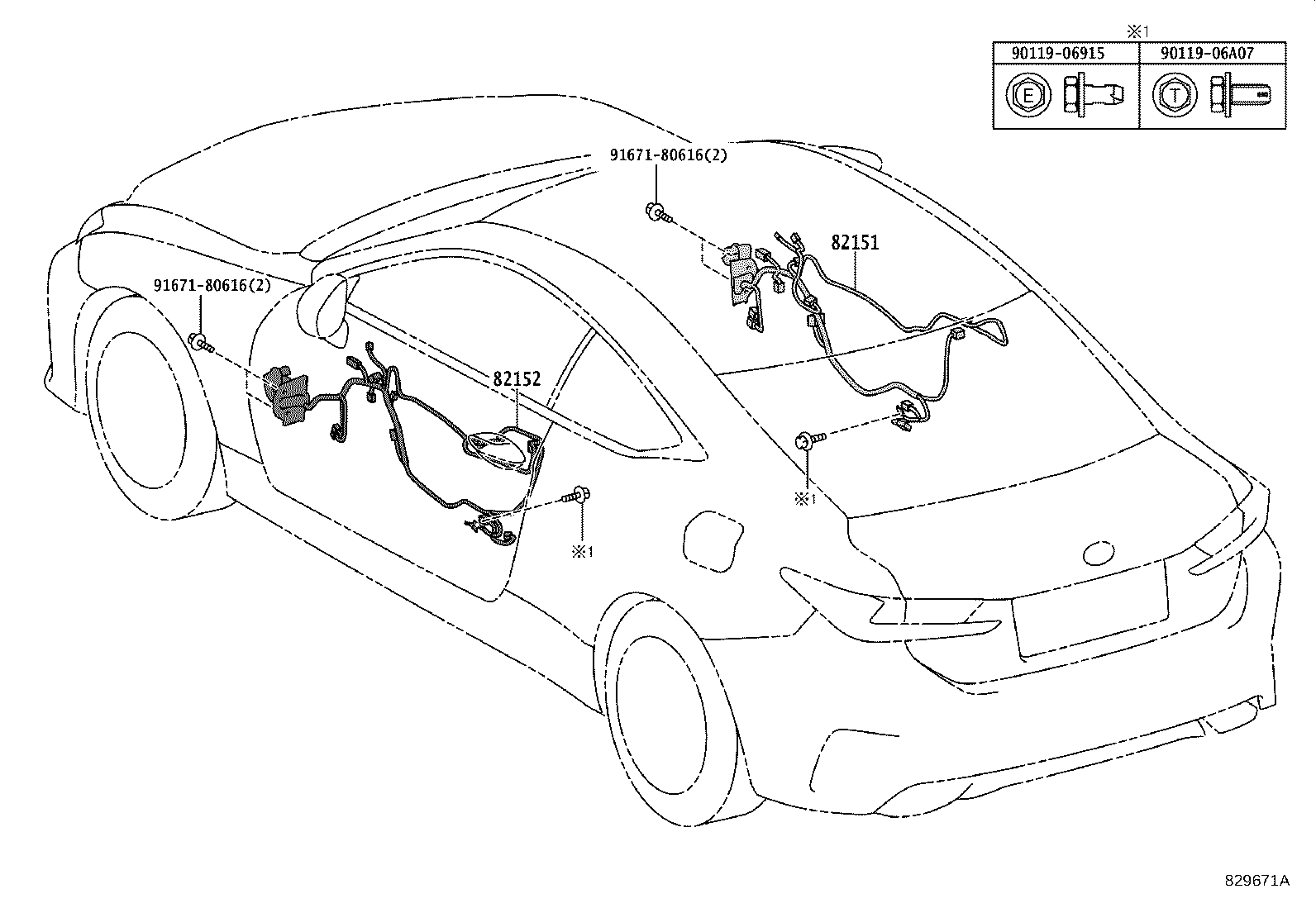 ※1

| 90119-06915 | 90119-06A07 |
|---|---|
| E | T |

91671-80616(2)

82151

91671-80616(2)

82152

※1

※1

829671A