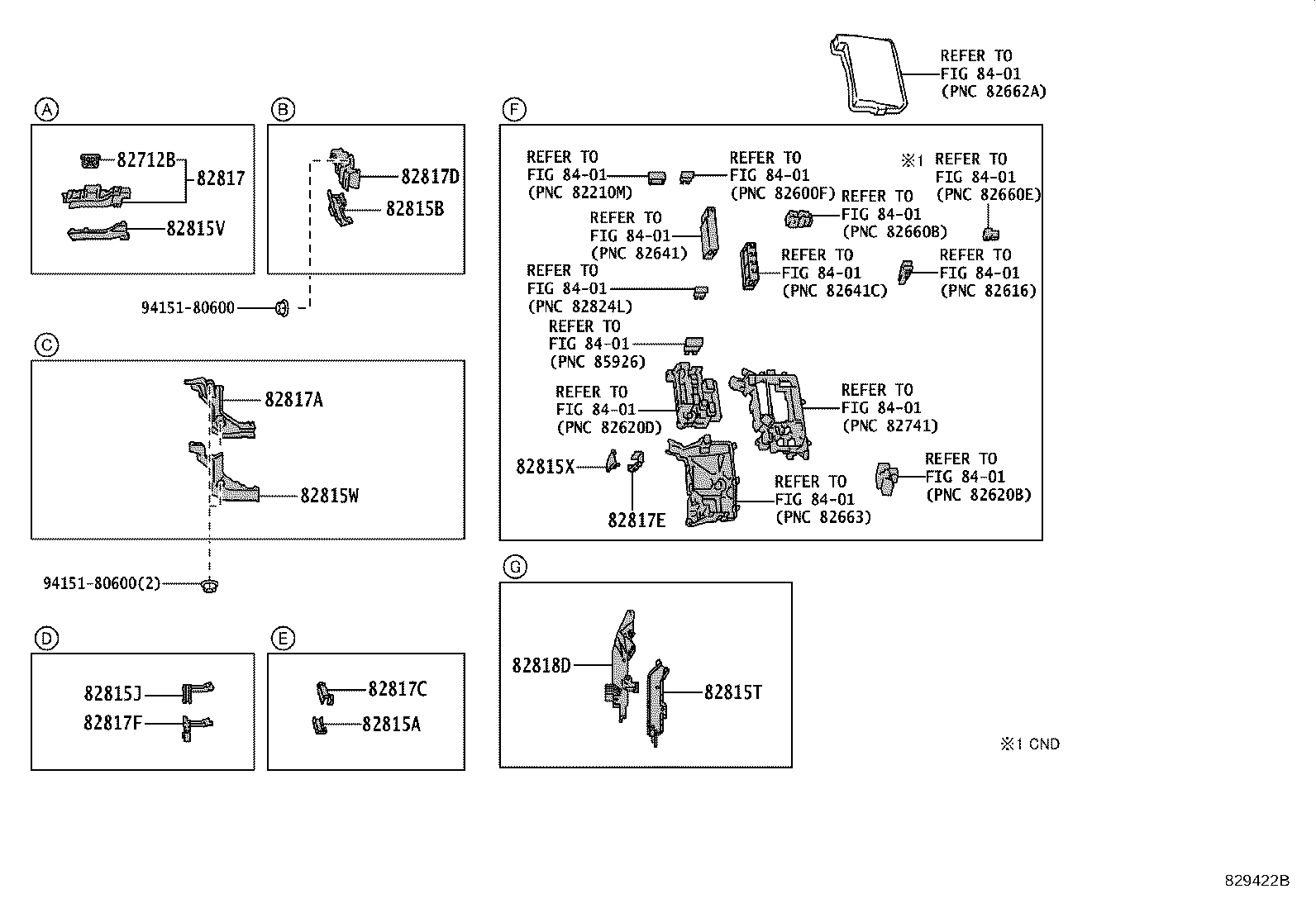 REFER TO
FIG 84-01
(PNC 82662A)

A

82712B
82817
82815V

B

82817D
82815B

94151-80600

C

82817A
82815W

94151-80600(2)

D

82815J
82817F

E

82817C
82815A

F

REFER TO
FIG 84-01
(PNC 82210M)

REFER TO
FIG 84-01
(PNC 82600F)

※1 REFER TO
FIG 84-01
(PNC 82660E)

REFER TO
FIG 84-01
(PNC 82660B)

REFER TO
FIG 84-01
(PNC 82641)

REFER TO
FIG 84-01
(PNC 82641C)

REFER TO
FIG 84-01
(PNC 82616)

REFER TO
FIG 84-01
(PNC 82824L)

REFER TO
FIG 84-01
(PNC 85926)

REFER TO
FIG 84-01
(PNC 82620D)

REFER TO
FIG 84-01
(PNC 82741)

82815X
82817E

REFER TO
FIG 84-01
(PNC 82663)

REFER TO
FIG 84-01
(PNC 82620B)

G

82818D
82815T

※1 CND

829422B