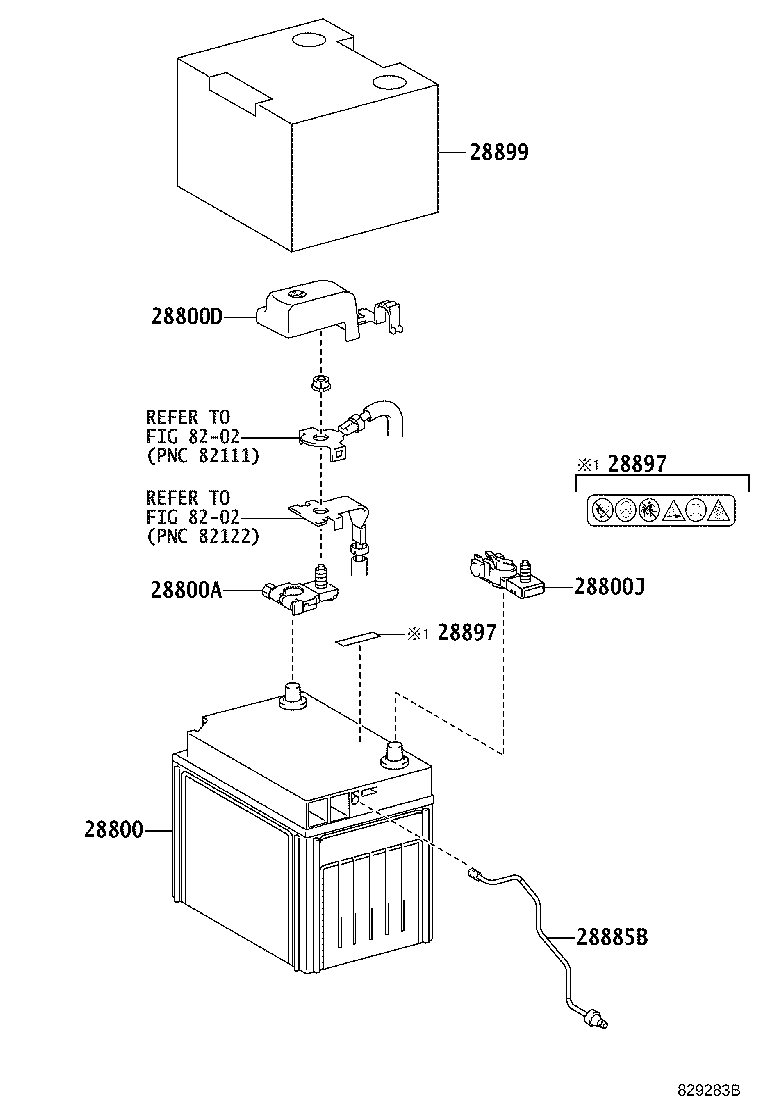 28899

28800D

REFER TO
FIG 82-02
(PNC 82111)

REFER TO
FIG 82-02
(PNC 82122)

※1 28897

28800A

28800J

※1 28897

28800

28885B

829283B