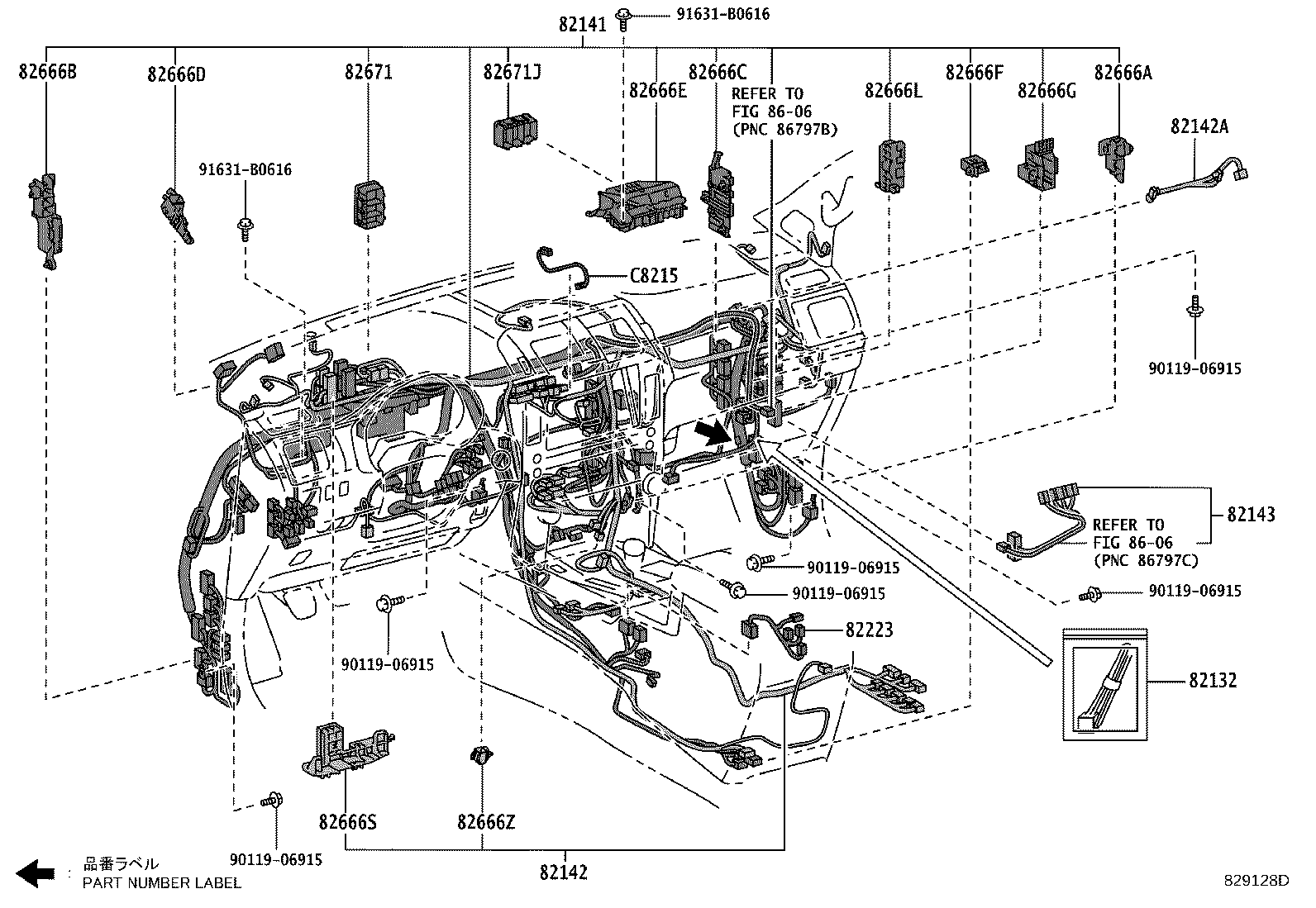 82141
91631-B0616
82666B
82666D
82671
82671J
82666E
82666C
REFER TO FIG 86-06 (PNC 86797B)
82666L
82666F
82666G
82666A
82142A
91631-B0616
C8215
90119-06915
82143
REFER TO FIG 86-06 (PNC 86797C)
90119-06915
90119-06915
90119-06915
82223
90119-06915
82132
82666S
82666Z
90119-06915
82142
品番ラベル
PART NUMBER LABEL
829128D