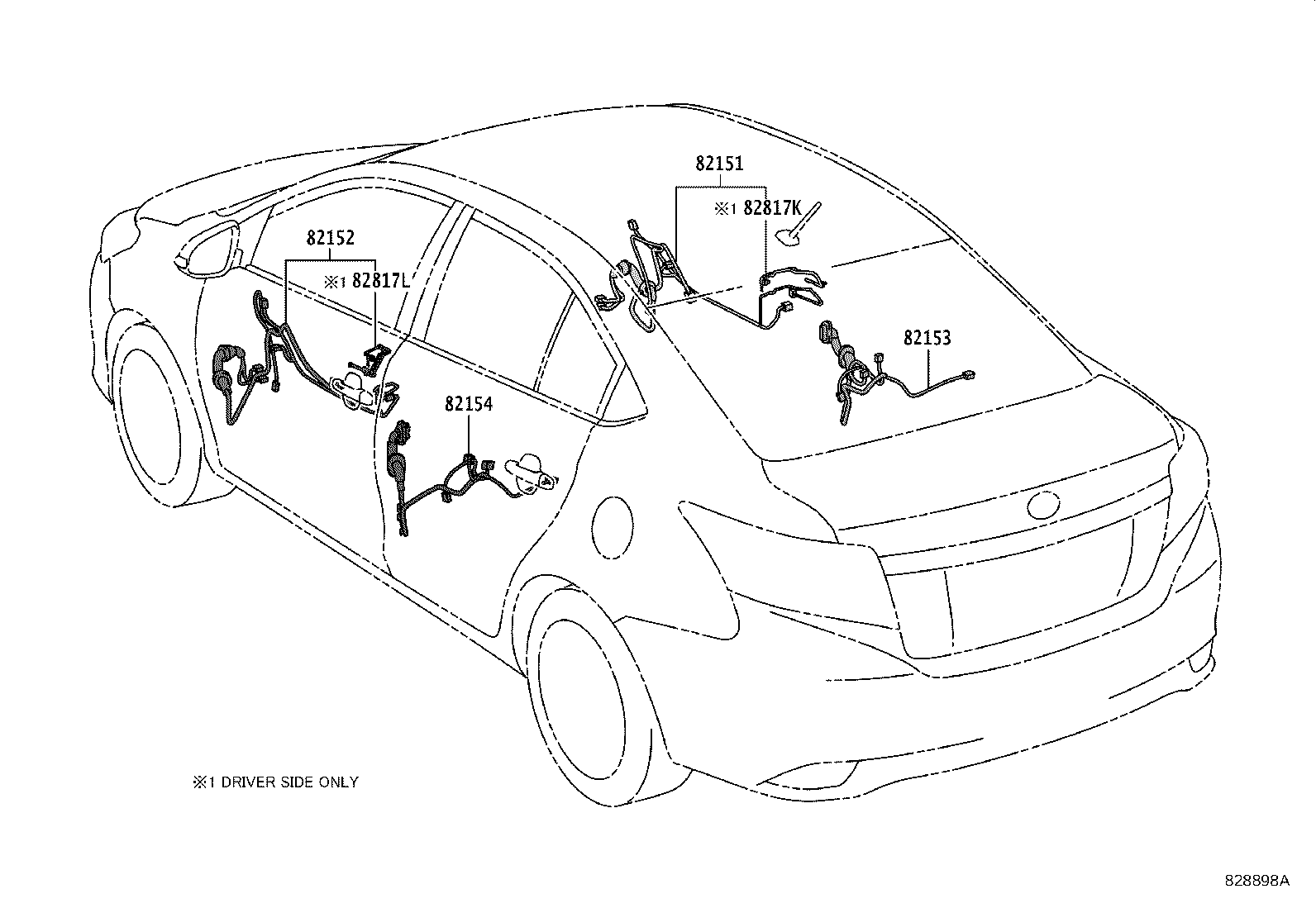 82151
※1 82817K
82152
※1 82817L
82153
82154
※1 DRIVER SIDE ONLY
828898A