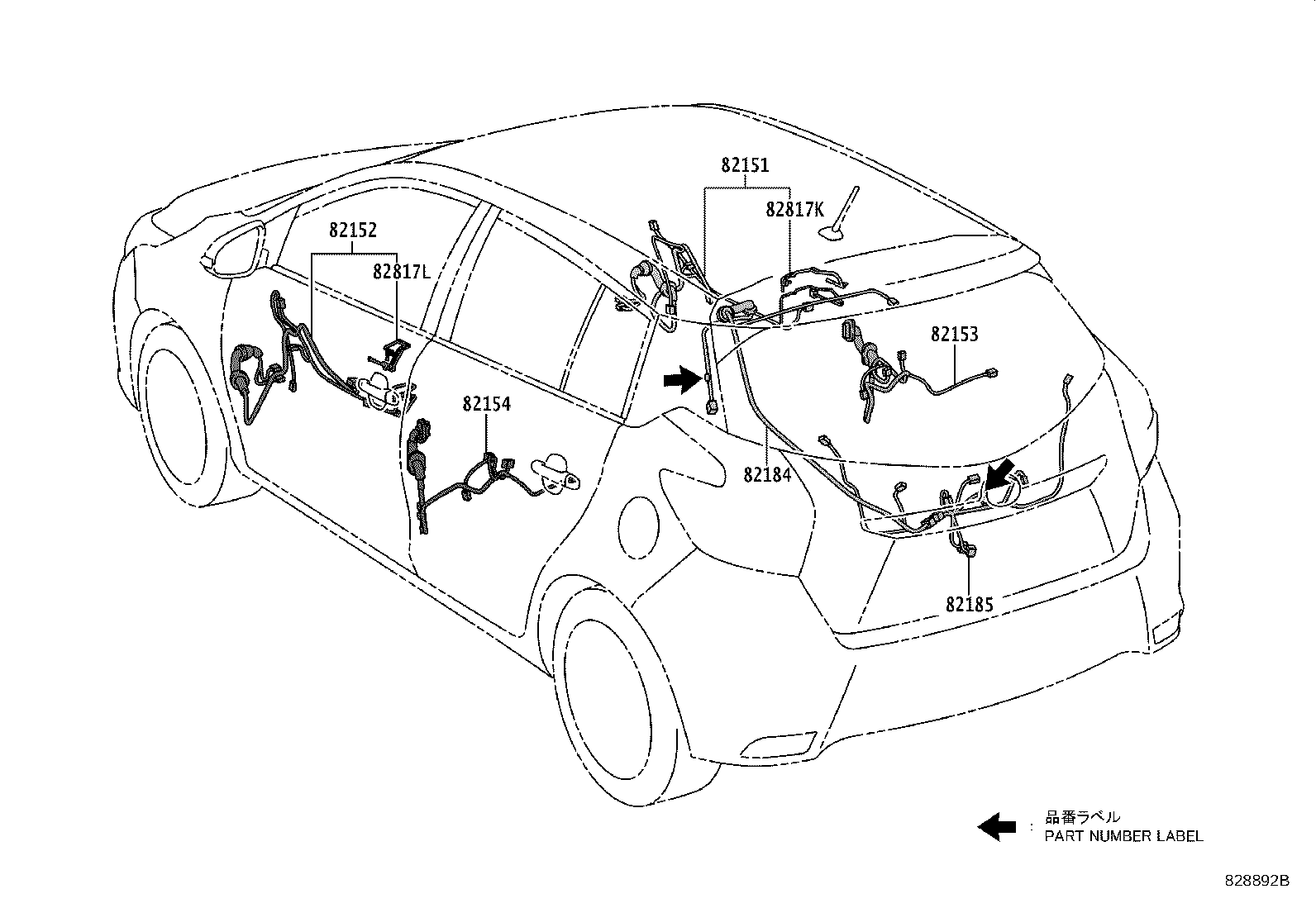 82151
82817K
82152
82817L
82153
82154
82184
82185
: 品番ラベル
PART NUMBER LABEL
828892B