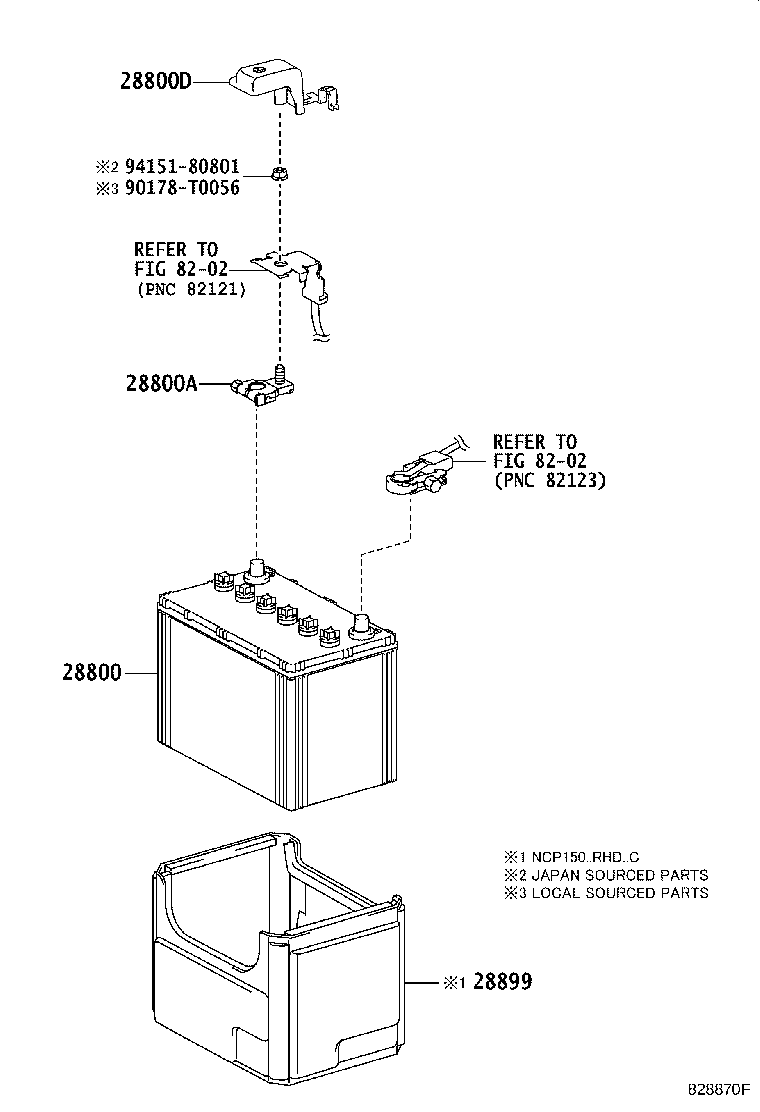 28800D

※2 94151-80801
※3 90178-T0056

REFER TO
FIG 82-02
(PNC 82121)

28800A

REFER TO
FIG 82-02
(PNC 82123)

28800

※1 NCP150..RHD..C
※2 JAPAN SOURCED PARTS
※3 LOCAL SOURCED PARTS

※1 28899

828870F