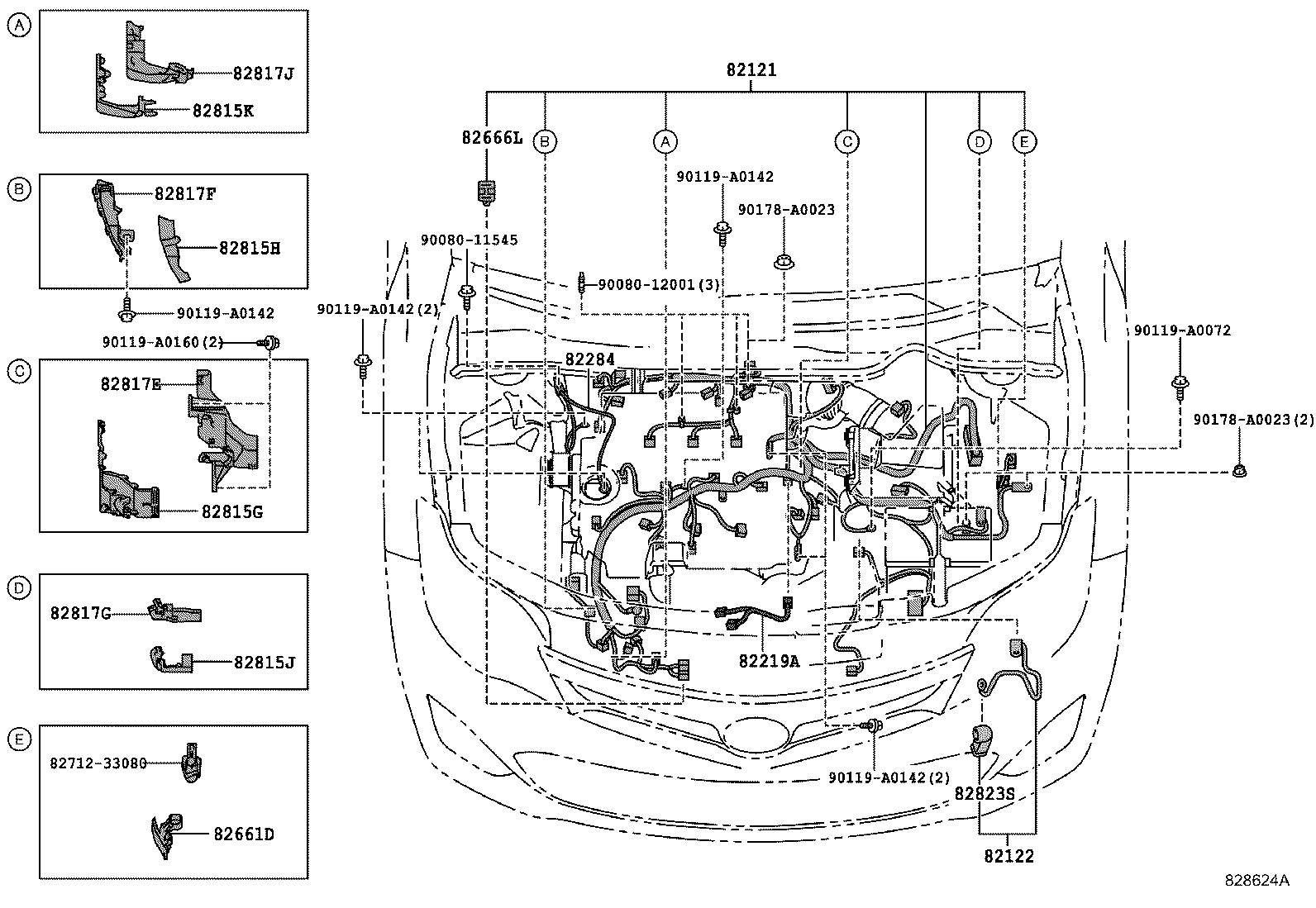 A
82817J
82815K

B
82817F
82815H
90119-A0142
90119-A0160(2)

C
82817E
82815G

D
82817G
82815J

E
82712-33080
82661D

82121
82666L
B
A
C
D
E
90119-A0142
90178-A0023
90080-11545
90080-12001(3)
90119-A0142(2)
82284
90119-A0072
90178-A0023(2)
82219A
90119-A0142(2)
82823S
82122
828624A