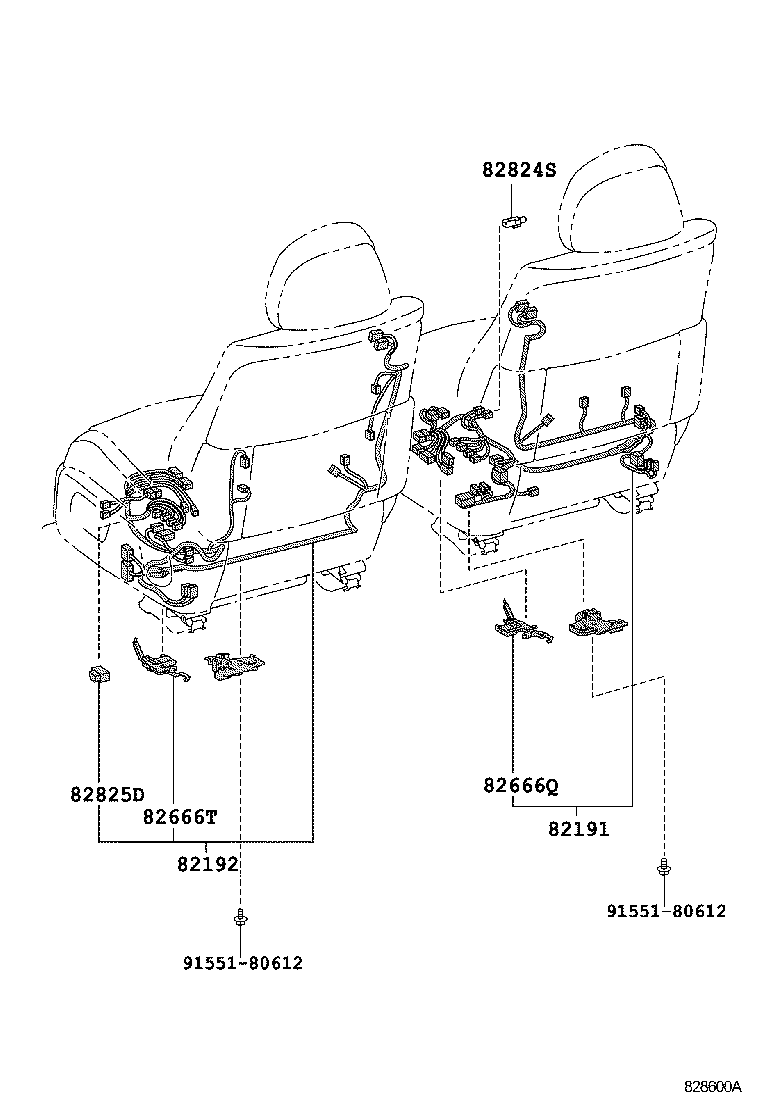 82824S

82825D

82666T

82192

91551-80612

82666Q

82191

91551-80612

828600A