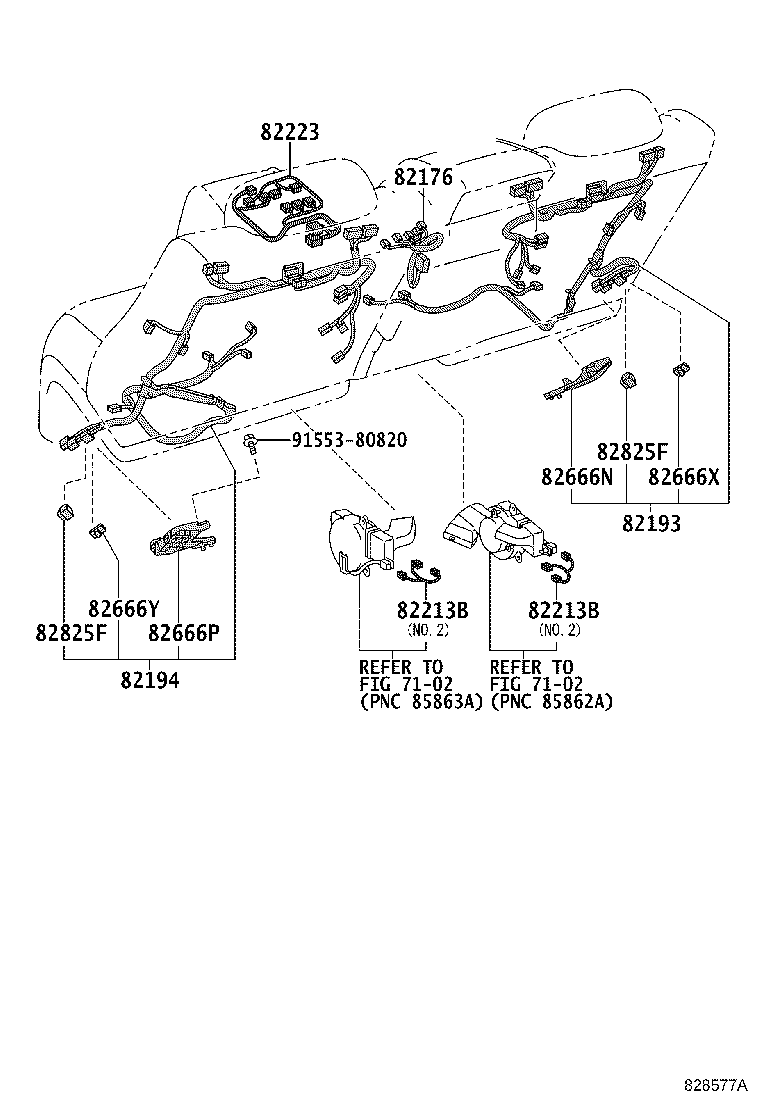 82223
82176
91553-80820
82825F
82666N
82666X
82193
82666Y
82825F
82666P
82194
82213B
(NO. 2)
REFER TO
FIG 71-02
(PNC 85863A)
82213B
(NO. 2)
REFER TO
FIG 71-02
(PNC 85862A)
828577A