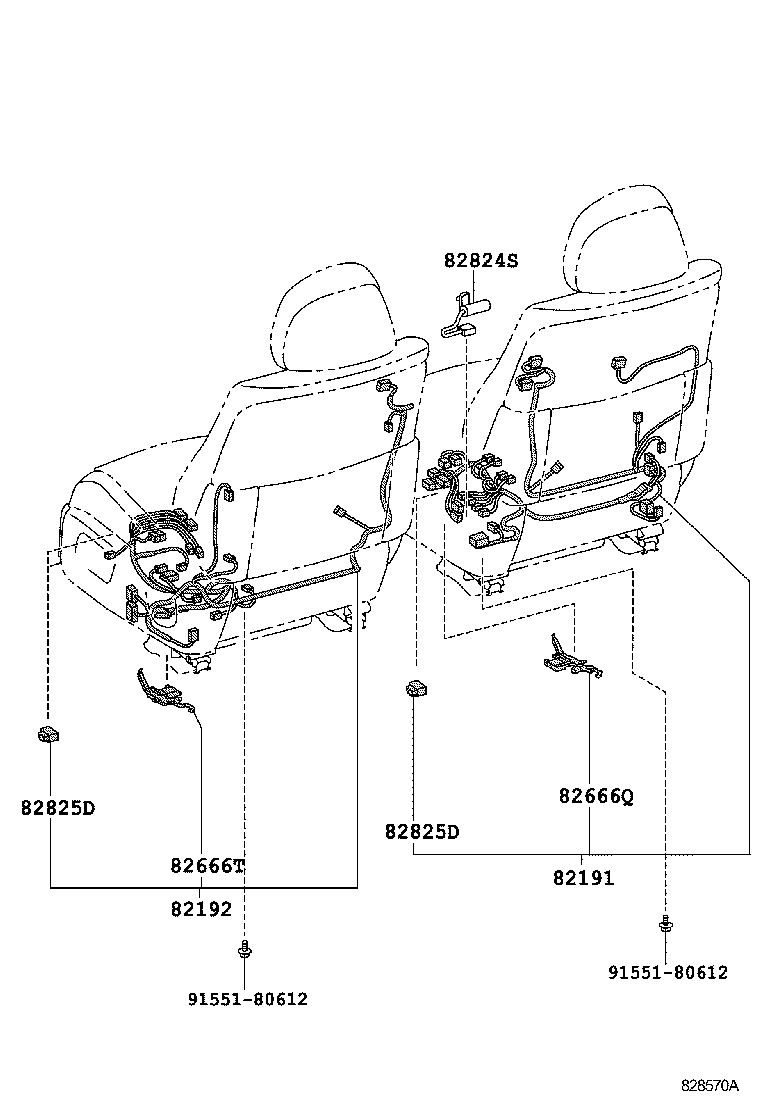 82824S
82825D
82666T
82192
91551-80612
82825D
82666Q
82191
91551-80612
828570A