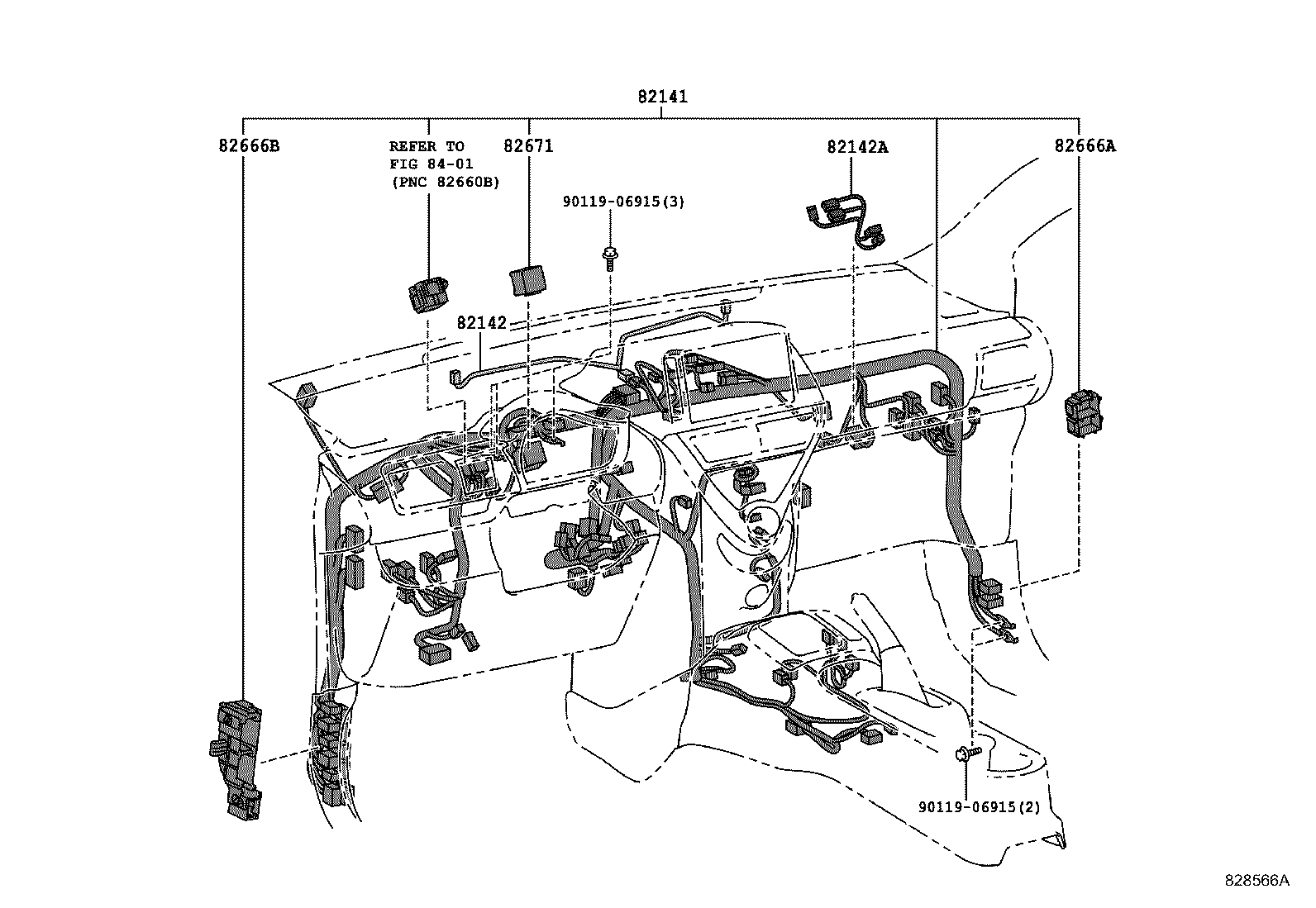 82141

82666B

REFER TO
FIG 84-01
(PNC 82660B)

82671

82142A

82666A

90119-06915(3)

82142

90119-06915(2)

828566A