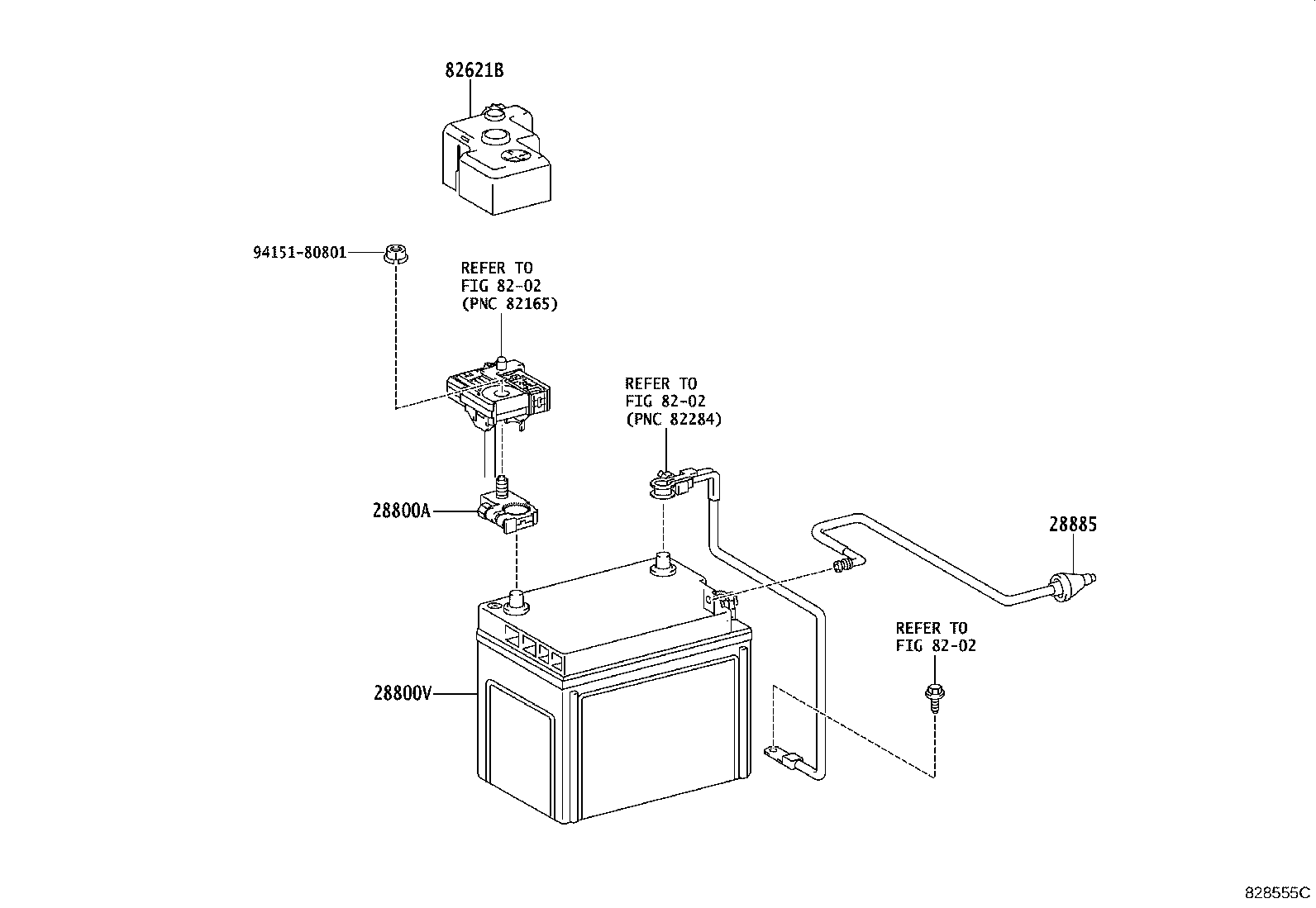 82621B

94151-80801

REFER TO
FIG 82-02
(PNC 82165)

REFER TO
FIG 82-02
(PNC 82284)

28800A

28885

REFER TO
FIG 82-02

28800V

828555C