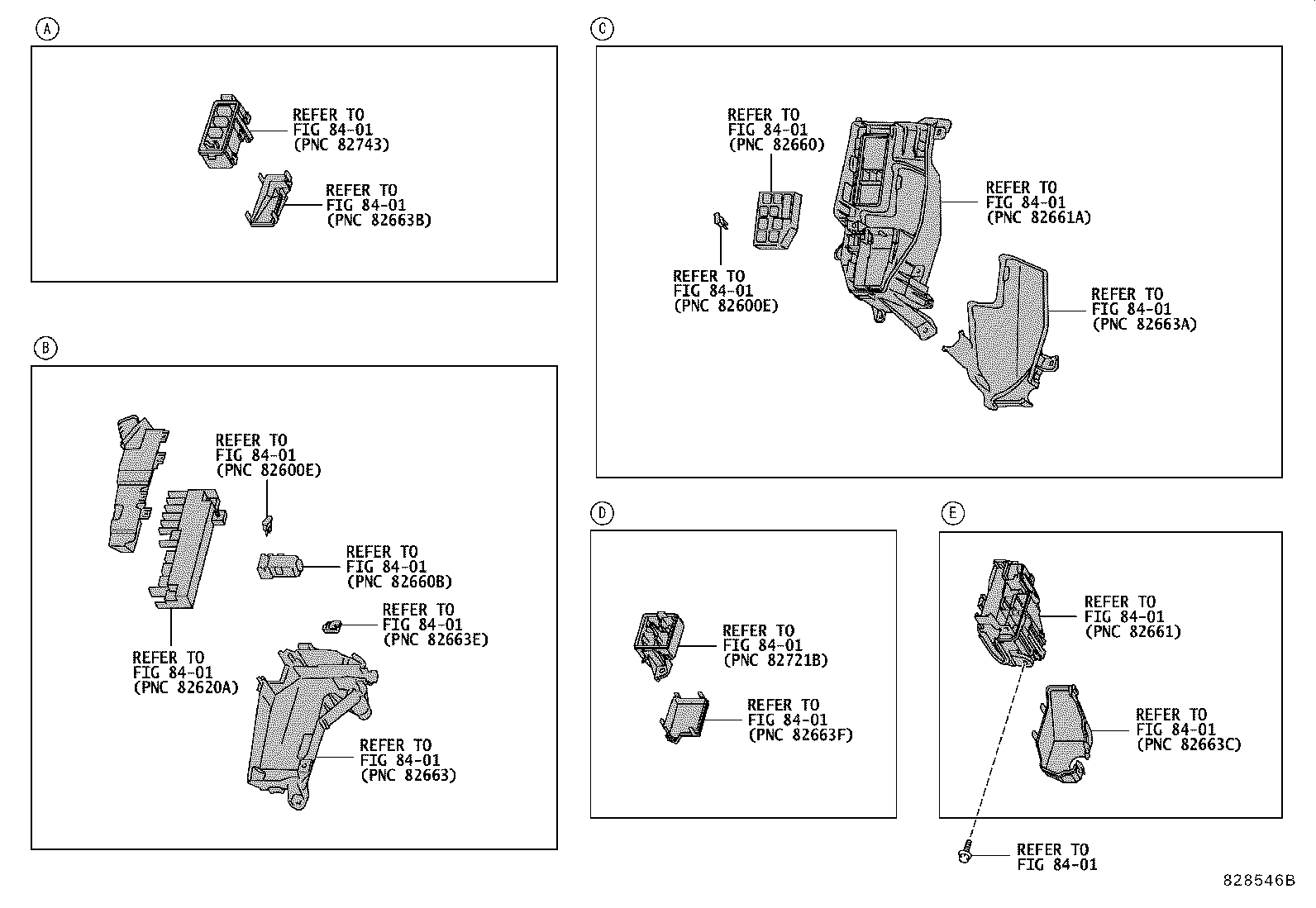 A

REFER TO
FIG 84-01
(PNC 82743)

REFER TO
FIG 84-01
(PNC 82663B)

B

REFER TO
FIG 84-01
(PNC 82600E)

REFER TO
FIG 84-01
(PNC 82660B)

REFER TO
FIG 84-01
(PNC 82663E)

REFER TO
FIG 84-01
(PNC 82620A)

REFER TO
FIG 84-01
(PNC 82663)

C

REFER TO
FIG 84-01
(PNC 82660)

REFER TO
FIG 84-01
(PNC 82661A)

REFER TO
FIG 84-01
(PNC 82600E)

REFER TO
FIG 84-01
(PNC 82663A)

D

REFER TO
FIG 84-01
(PNC 82721B)

REFER TO
FIG 84-01
(PNC 82663F)

E

REFER TO
FIG 84-01
(PNC 82661)

REFER TO
FIG 84-01
(PNC 82663C)

REFER TO
FIG 84-01

828546B