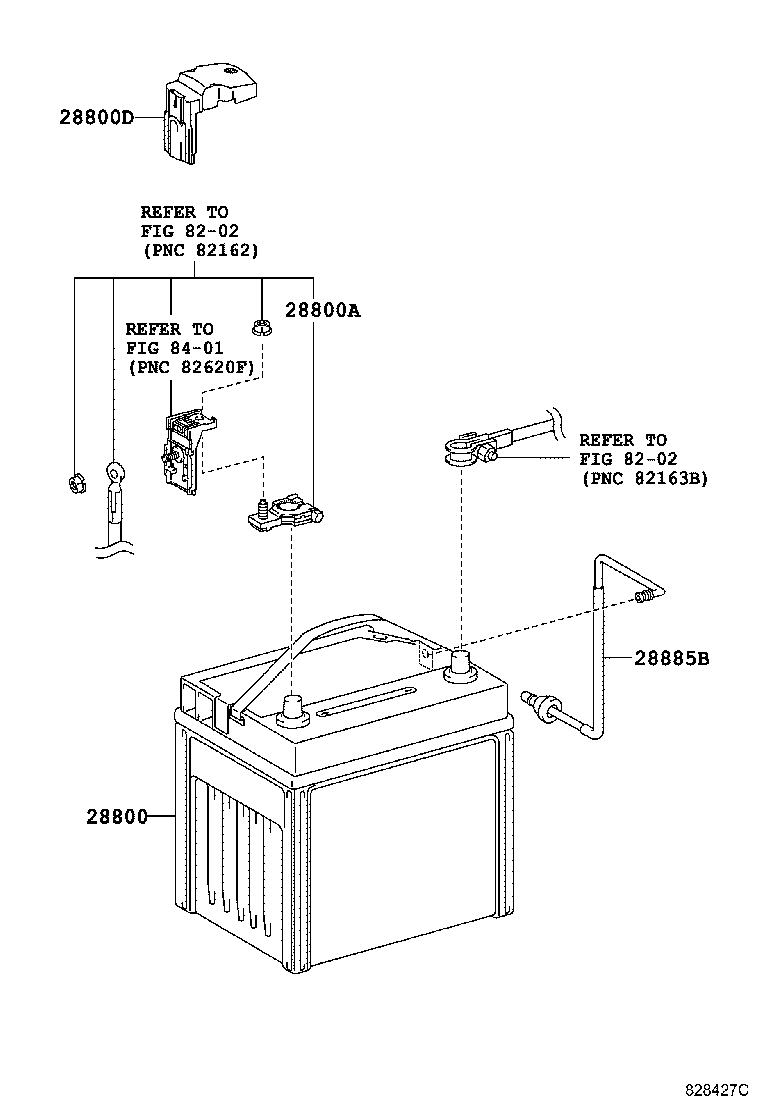 28800D

REFER TO
FIG 82-02
(PNC 82162)

28800A

REFER TO
FIG 84-01
(PNC 82620F)

REFER TO
FIG 82-02
(PNC 82163B)

28885B

28800

828427C