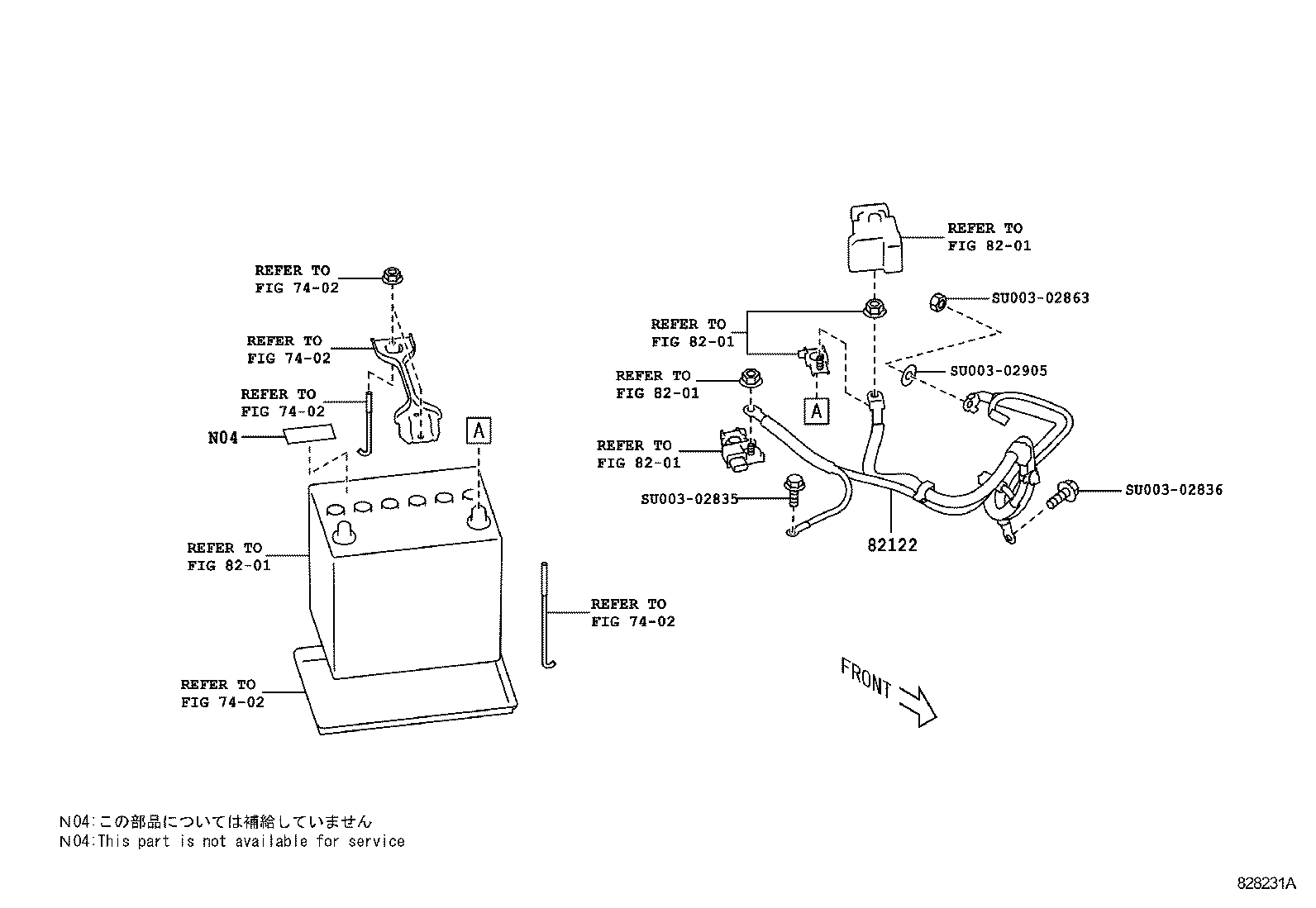 REFER TO
FIG 74-02

REFER TO
FIG 74-02

REFER TO
FIG 74-02

N04

A

REFER TO
FIG 82-01

REFER TO
FIG 74-02

REFER TO
FIG 74-02

REFER TO
FIG 82-01

SU003-02863

REFER TO
FIG 82-01

REFER TO
FIG 82-01

SU003-02905

A

REFER TO
FIG 82-01

SU003-02835

SU003-02836

82122

FRONT

N04:この部品については補給していません
N04:This part is not available for service

828231A