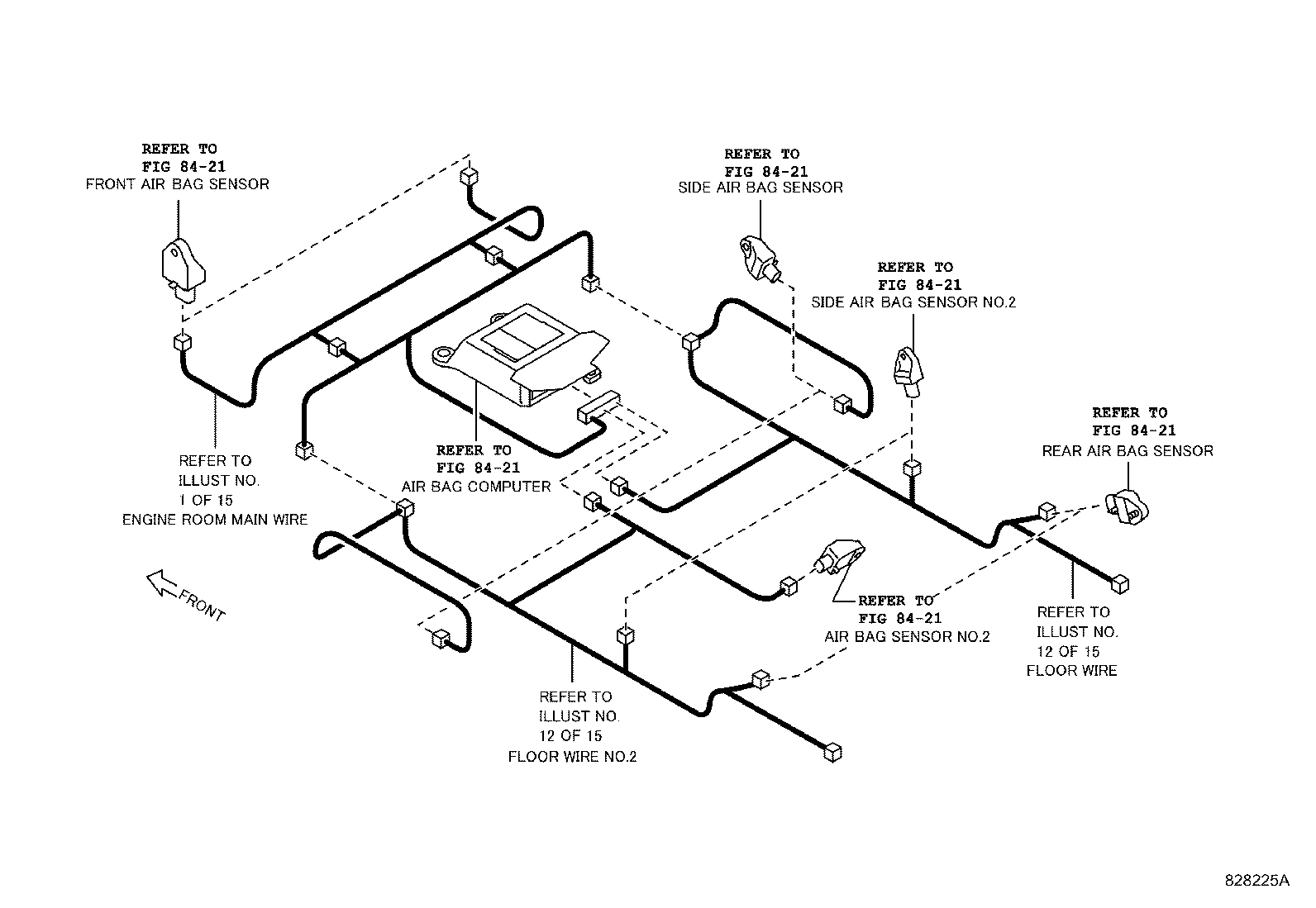 REFER TO
FIG 84-21
FRONT AIR BAG SENSOR

REFER TO
FIG 84-21
SIDE AIR BAG SENSOR

REFER TO
FIG 84-21
SIDE AIR BAG SENSOR NO.2

REFER TO
FIG 84-21
REAR AIR BAG SENSOR

REFER TO
ILLUST NO.
1 OF 15
ENGINE ROOM MAIN WIRE

REFER TO
FIG 84-21
AIR BAG COMPUTER

FRONT

REFER TO
FIG 84-21
AIR BAG SENSOR NO.2

REFER TO
ILLUST NO.
12 OF 15
FLOOR WIRE

REFER TO
ILLUST NO.
12 OF 15
FLOOR WIRE NO.2

828225A