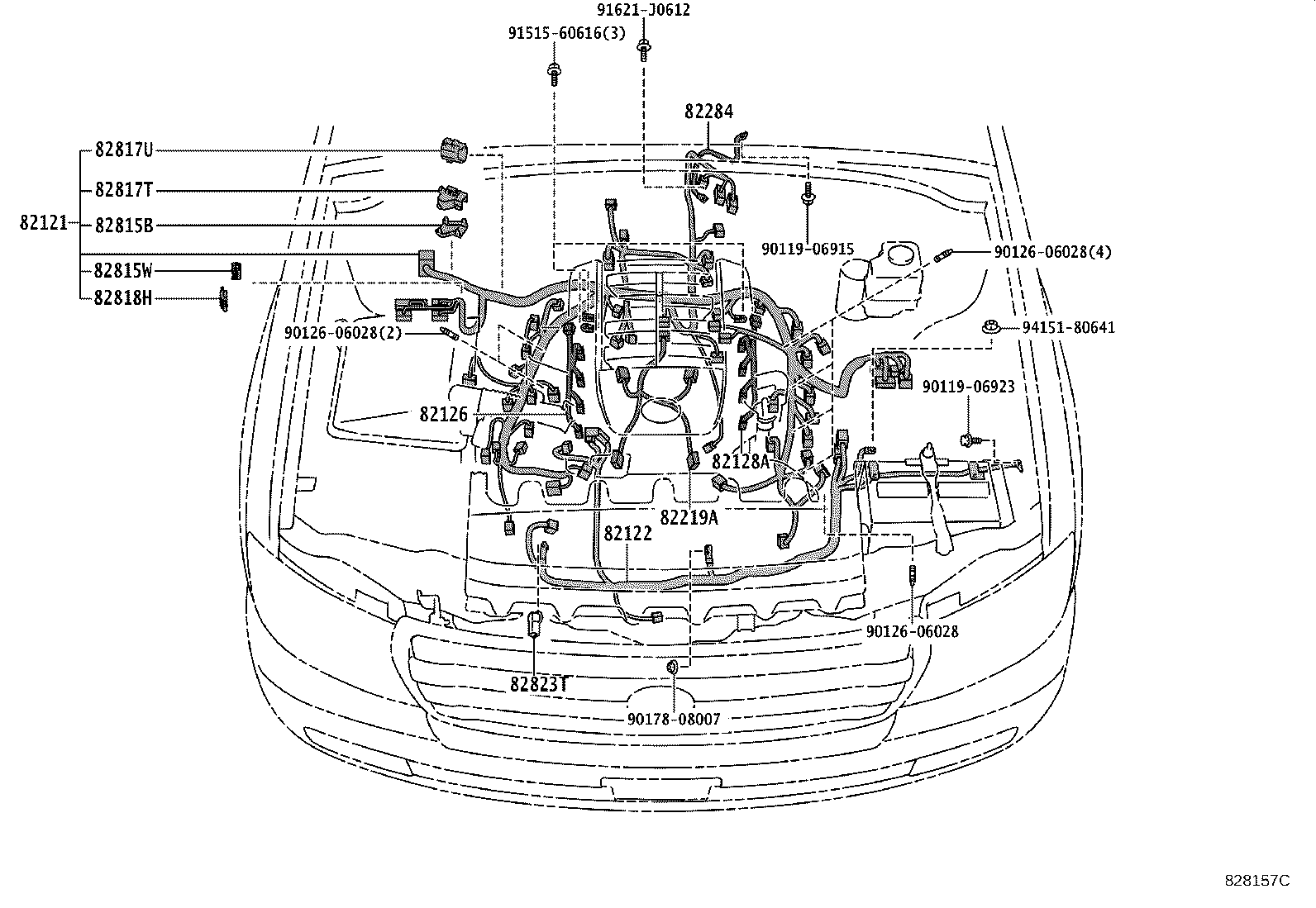 91621-J0612
91515-60616(3)
82284
82817U
82817T
82121
82815B
82815W
82818H
90119-06915
90126-06028(4)
90126-06028(2)
94151-80641
90119-06923
82126
82128A
82219A
82122
90126-06028
82823T
90178-08007
828157C