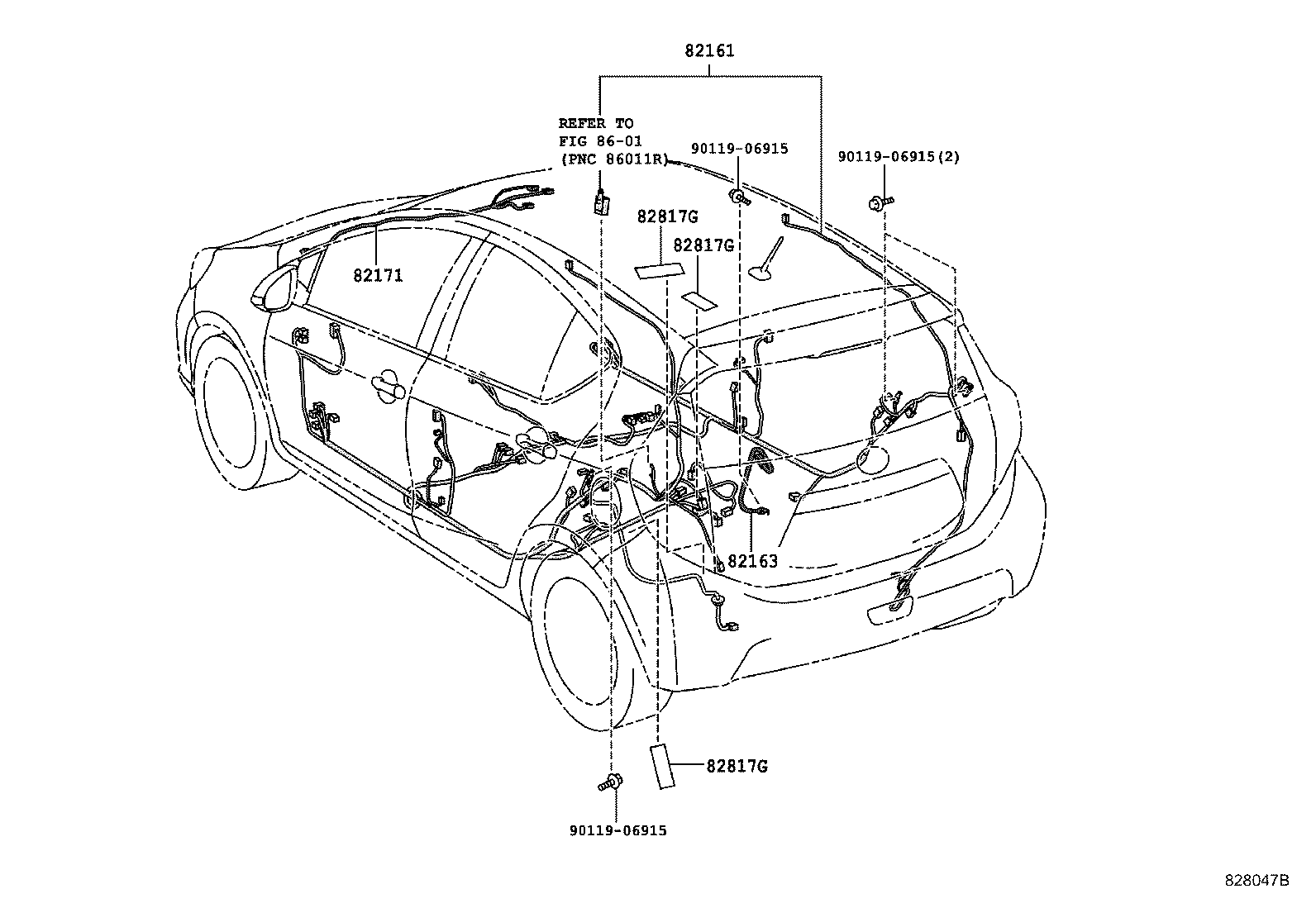 82161

REFER TO
FIG 86-01
(PNC 86011R)

90119-06915

90119-06915(2)

82817G

82817G

82171

82163

82817G

90119-06915

828047B