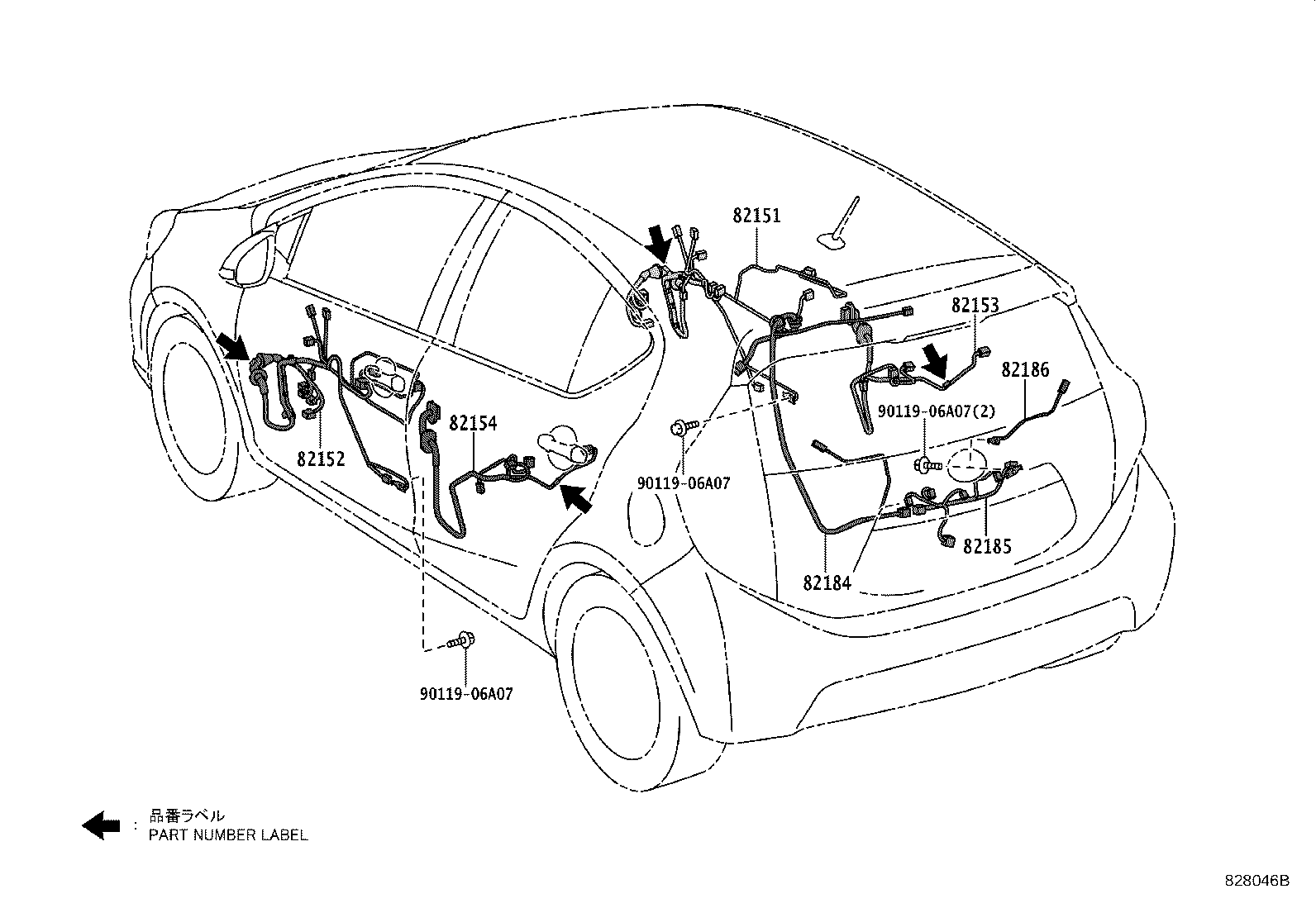 82151

82153

82186

90119-06A07(2)

82152

82154

90119-06A07

82185

82184

90119-06A07

: 品番ラベル
PART NUMBER LABEL

828046B