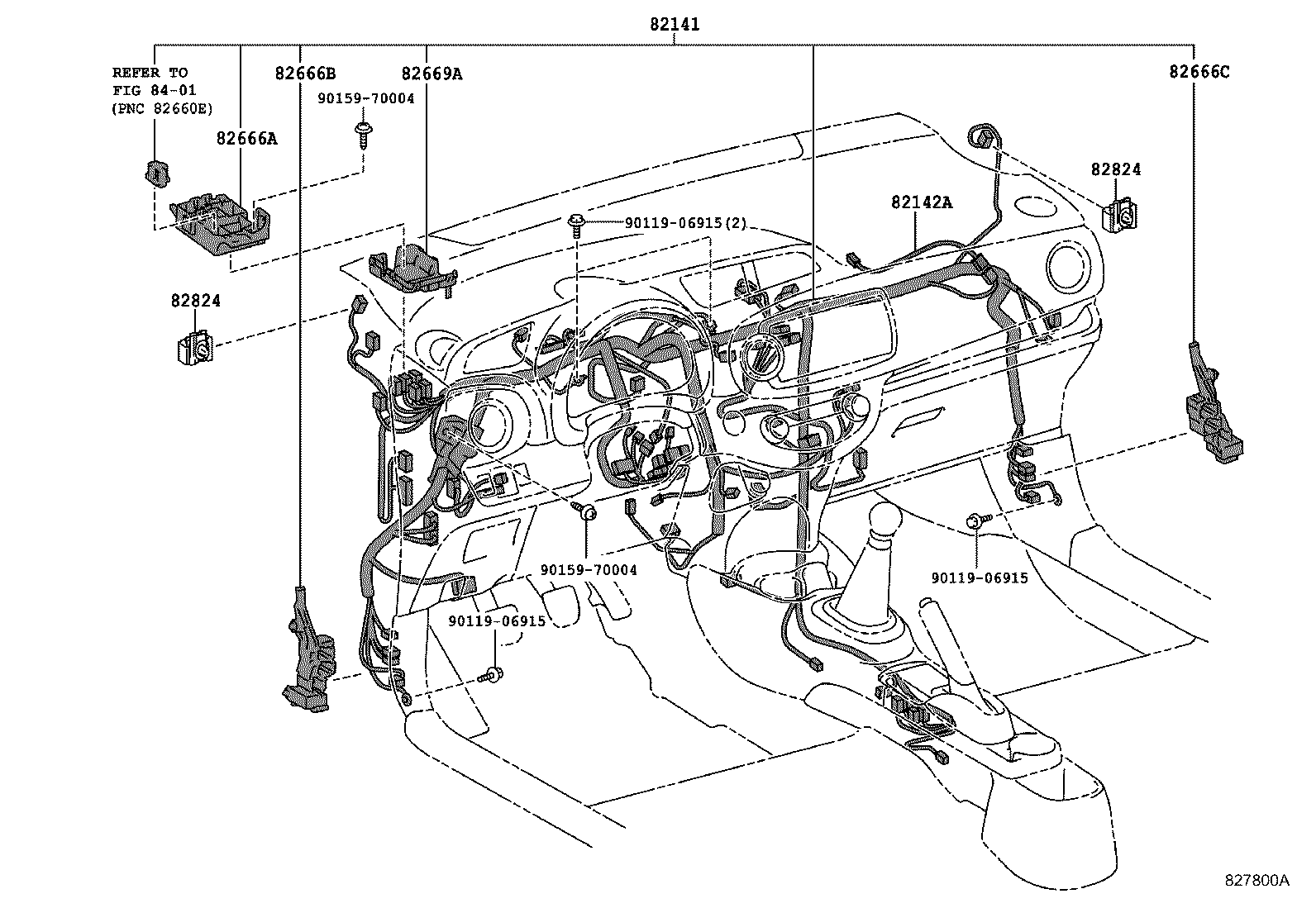 82141

REFER TO
FIG 84-01
(PNC 82660E)

82666B

82669A

82666C

90159-70004

82666A

82824

82142A

90119-06915(2)

82824

90159-70004

90119-06915

90119-06915

827800A