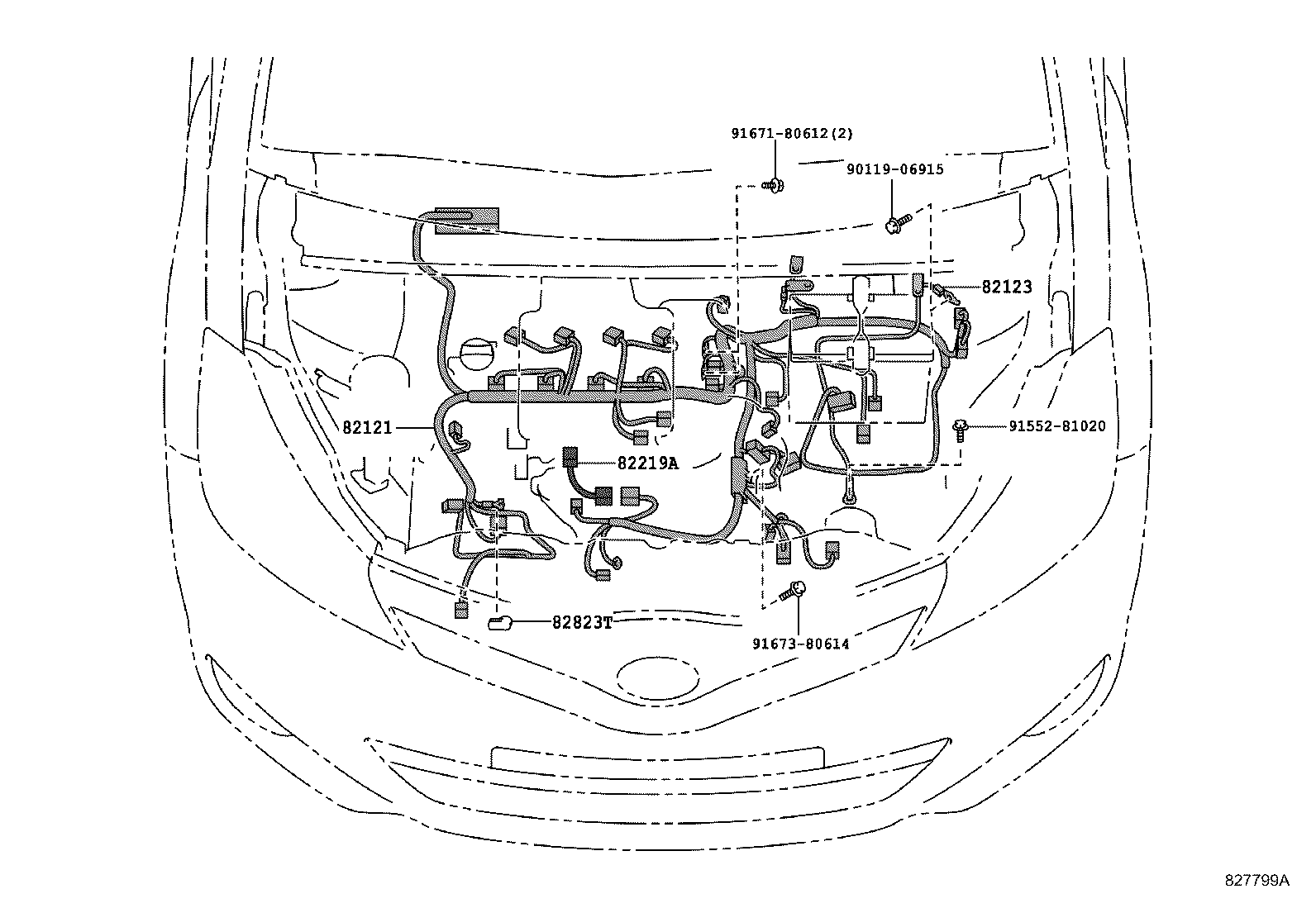 91671-80612(2)
90119-06915
82123
82121
91552-81020
82219A
82823T
91673-80614
827799A