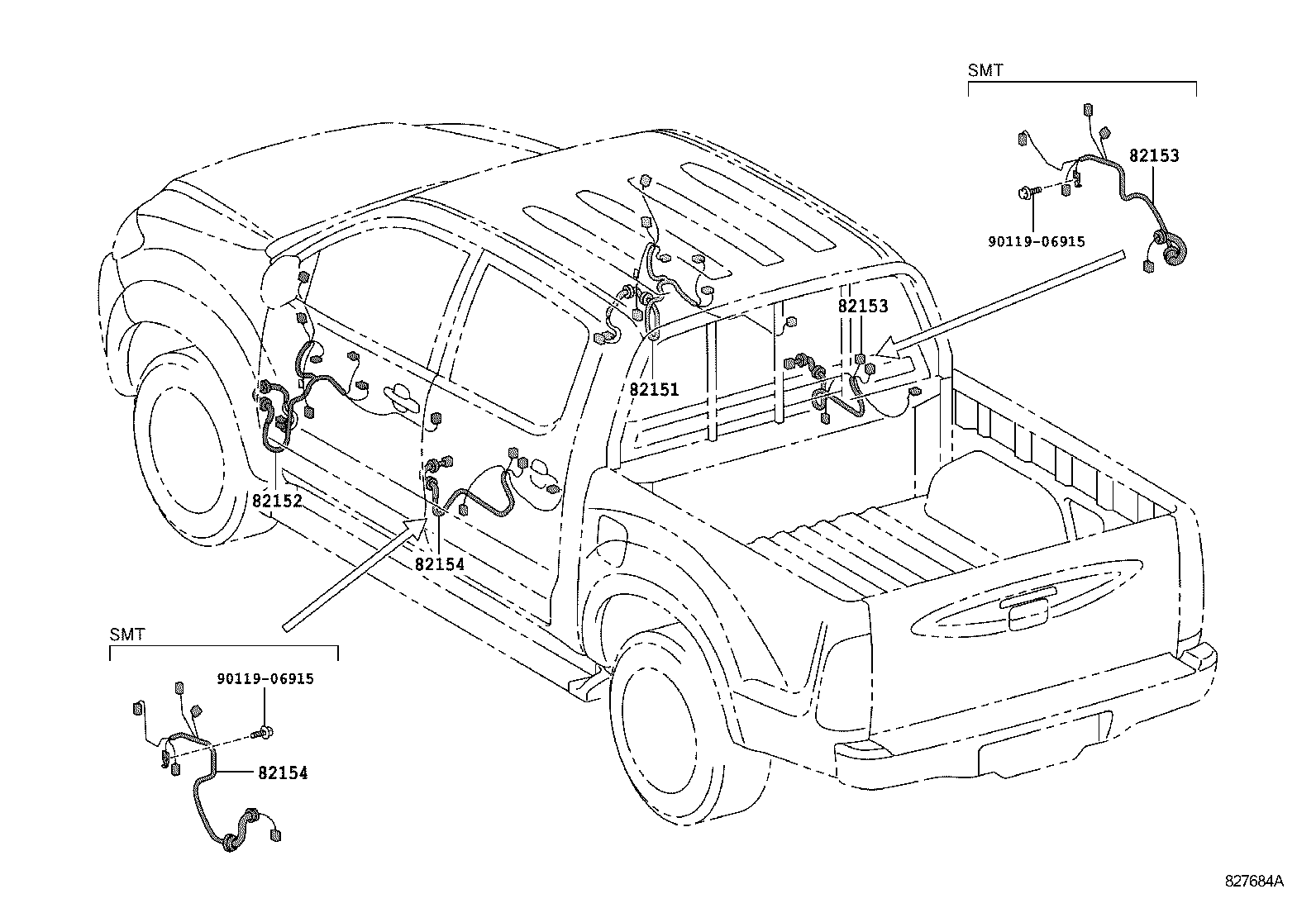 SMT

82153

90119-06915

82153

82151

82152

82154

SMT

90119-06915

82154

827684A