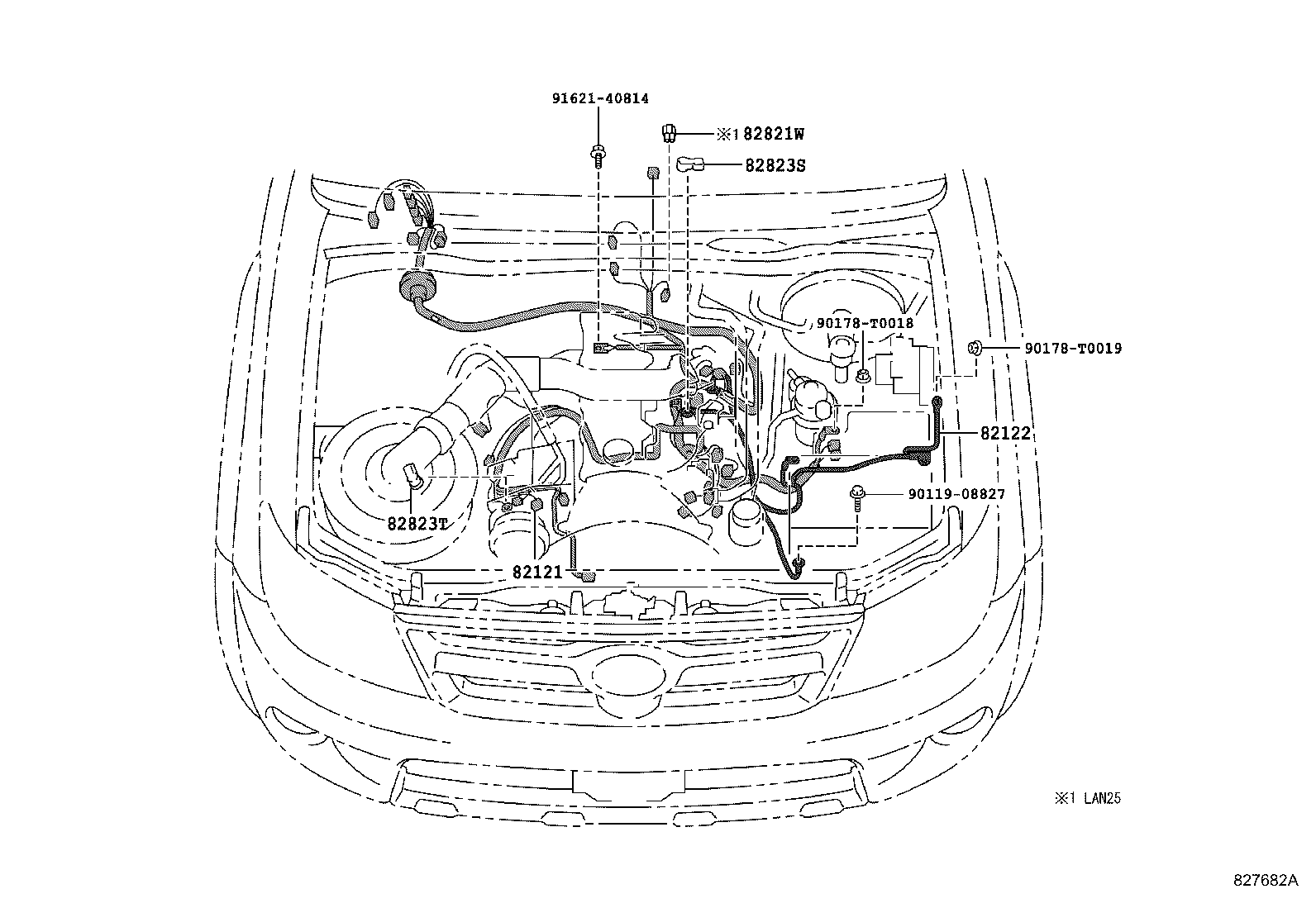 91621-40814

※1 82821W

82823S

90178-T0018

90178-T0019

82122

90119-08827

82823T

82121

※1 LAN25

827682A