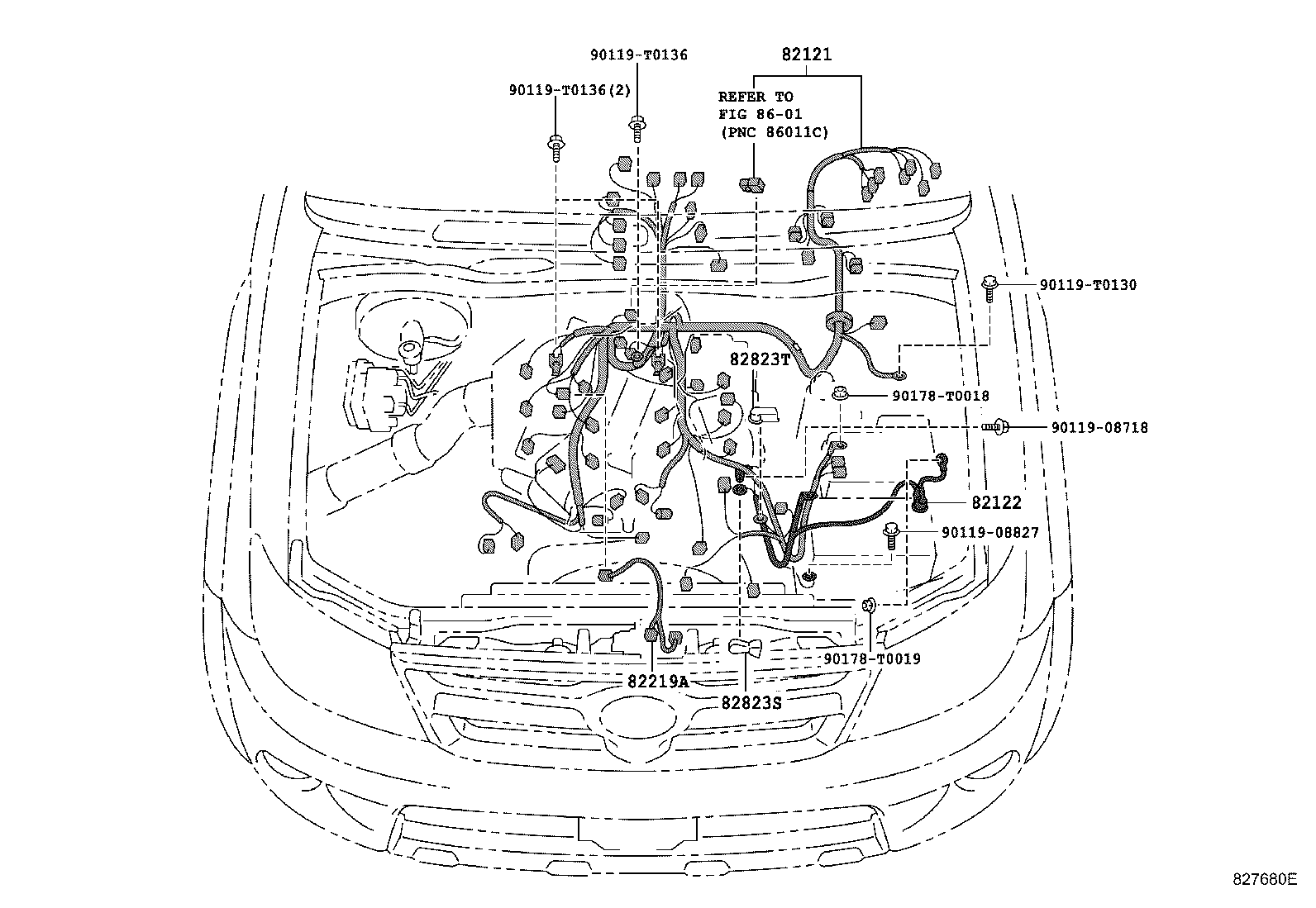 90119-T0136
82121
90119-T0136(2)
REFER TO
FIG 86-01
(PNC 86011C)
90119-T0130
82823T
90178-T0018
90119-08718
82122
90119-08827
90178-T0019
82219A
82823S
827680E