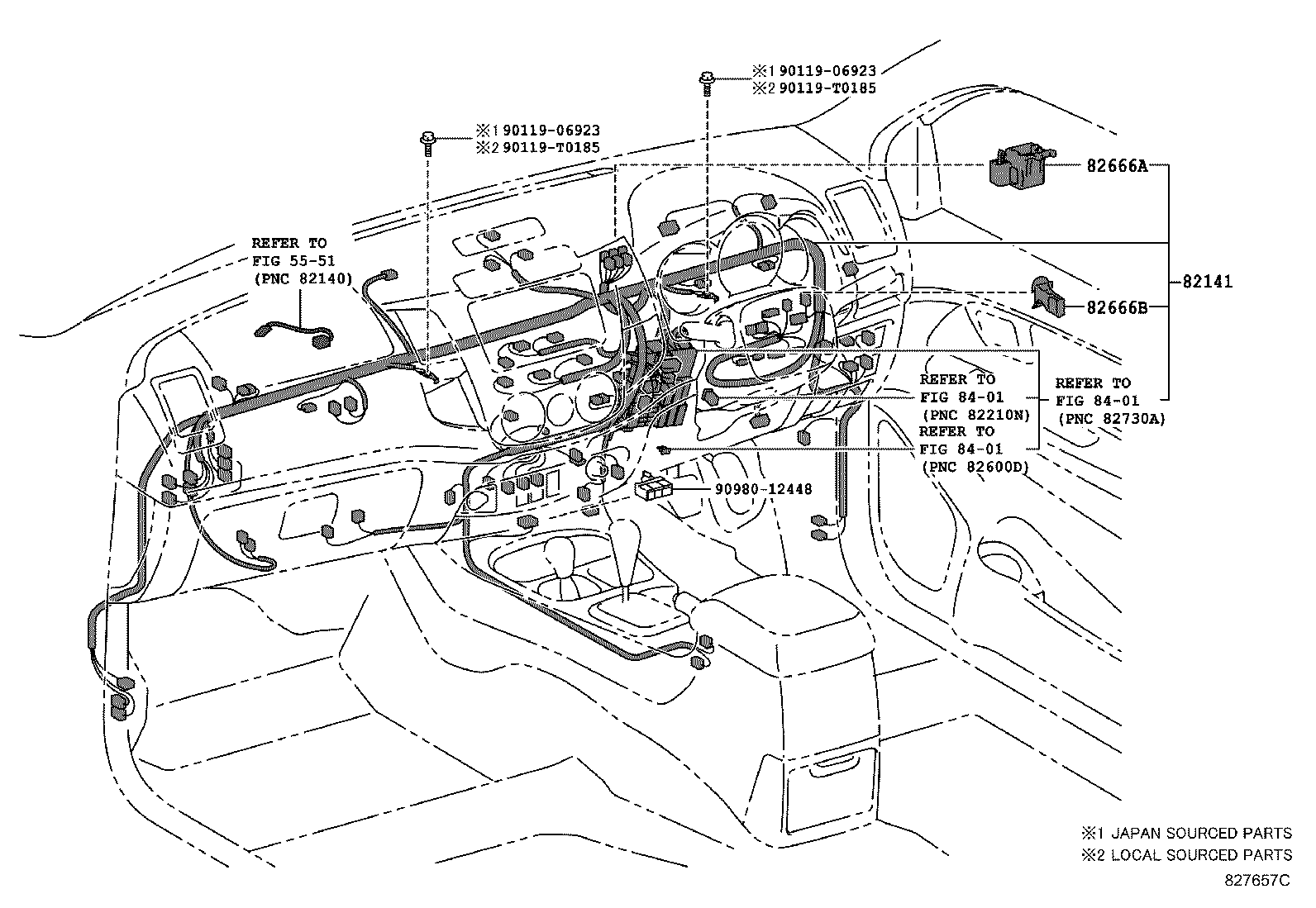 ※1 90119-06923
※2 90119-T0185

※1 90119-06923
※2 90119-T0185

82666A

REFER TO
FIG 55-51
(PNC 82140)

82141

82666B

REFER TO
FIG 84-01
(PNC 82210N)

REFER TO
FIG 84-01
(PNC 82730A)

REFER TO
FIG 84-01
(PNC 82600D)

90980-12448

※1 JAPAN SOURCED PARTS
※2 LOCAL SOURCED PARTS
827657C