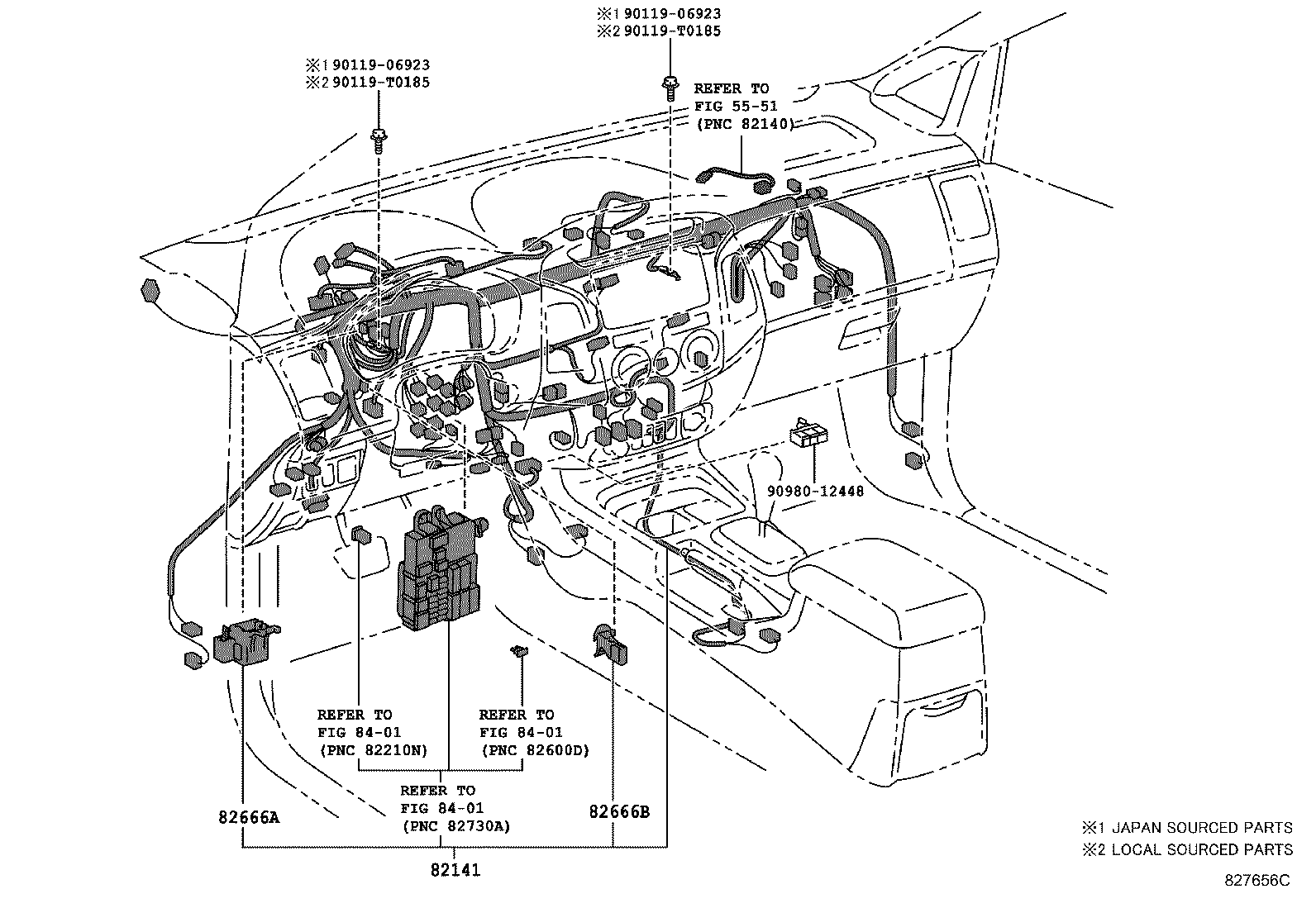 ※1 90119-06923
※2 90119-T0185

※1 90119-06923
※2 90119-T0185

REFER TO
FIG 55-51
(PNC 82140)

90980-12448

REFER TO
FIG 84-01
(PNC 82210N)

REFER TO
FIG 84-01
(PNC 82600D)

REFER TO
FIG 84-01
(PNC 82730A)

82666A

82666B

82141

※1 JAPAN SOURCED PARTS
※2 LOCAL SOURCED PARTS

827656C