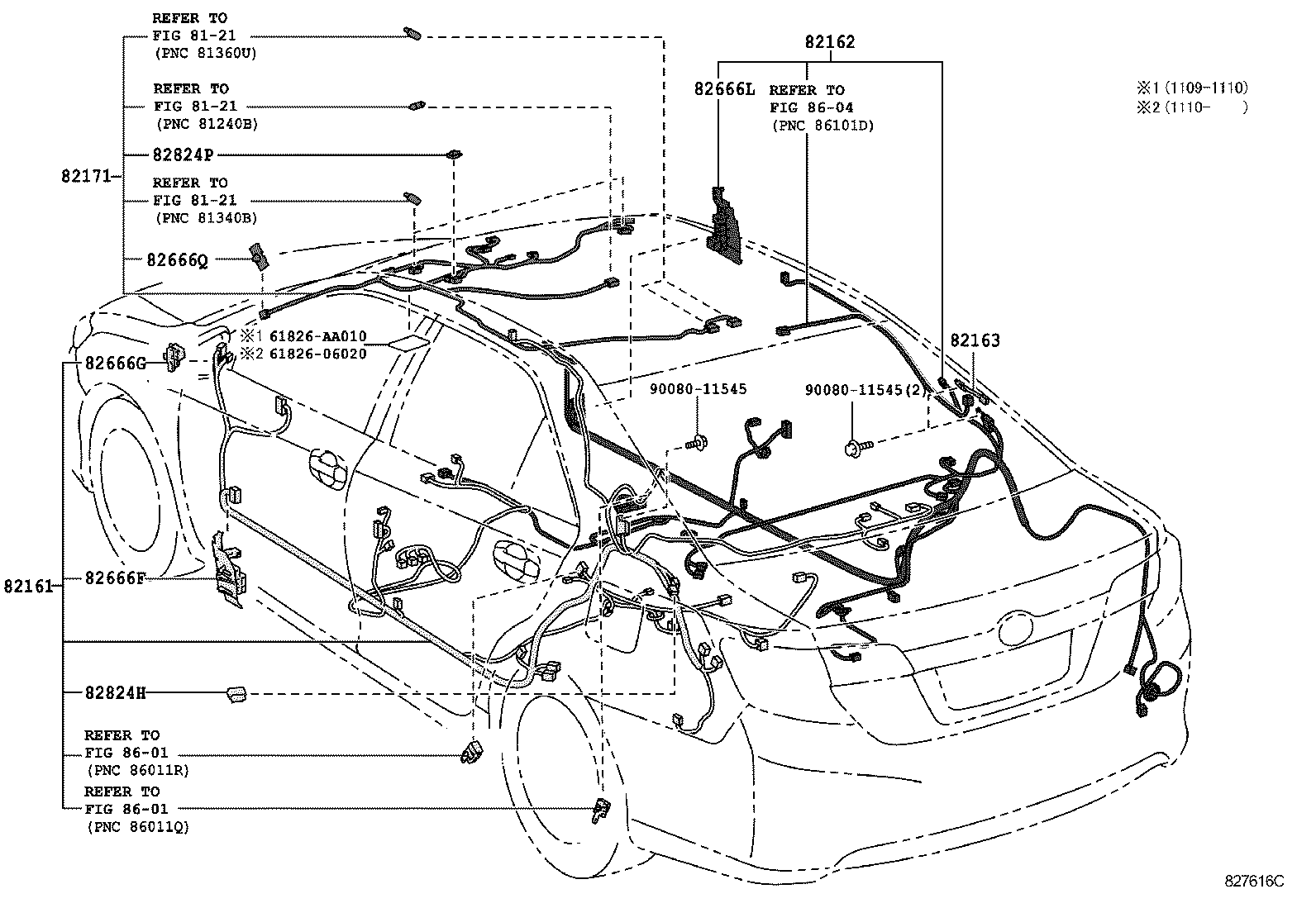 REFER TO
FIG 81-21
(PNC 81360U)

REFER TO
FIG 81-21
(PNC 81240B)

82824P

82171

REFER TO
FIG 81-21
(PNC 81340B)

82666Q

82162

82666L

REFER TO
FIG 86-04
(PNC 86101D)

※1 (1109-1110)
※2 (1110-     )

※1 61826-AA010
※2 61826-06020

82666G

82163

90080-11545

90080-11545(2)

82161

82666F

82824H

REFER TO
FIG 86-01
(PNC 86011R)

REFER TO
FIG 86-01
(PNC 86011Q)

827616C